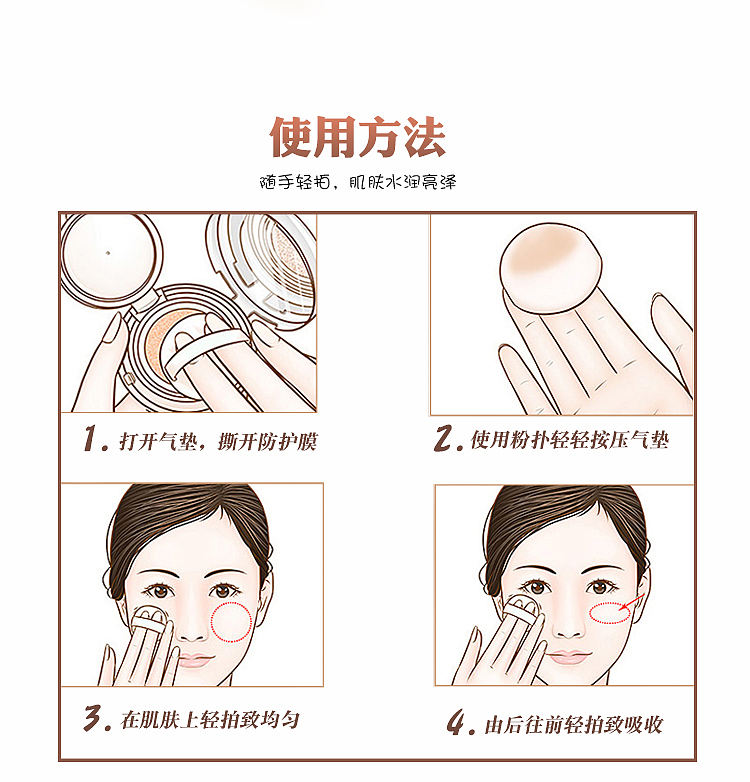 使用方法

随手轻拍，肌肤水润亮泽

1. 打开气垫，撕开防护膜

2. 使用粉扑轻轻按压气垫

3. 在肌肤上轻拍致均匀

4. 由后往前轻拍致吸收