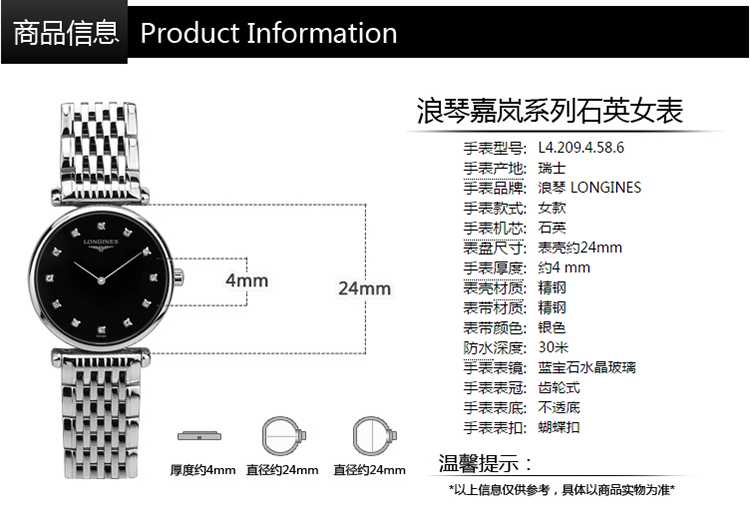 商品信息 Product Information

LONGINES

4mm

24mm

厚度约4mm 直径约24mm 直径约24mm

浪琴嘉岚系列石英女表

手表型号: L4.209.4.58.6
手表产地: 瑞士
手表品牌: 浪琴 LONGINES
手表款式: 女款
手表机芯: 石英
表盘尺寸: 表壳约24mm
手表厚度: 约4 mm
表壳材质: 精钢
表带材质: 精钢
表带颜色: 银色
防水深度: 30米
手表表镜: 蓝宝石水晶玻璃
手表表冠: 齿轮式
手表表底: 不透底
手表表扣: 蝴蝶扣

温馨提示:
*以上信息仅供参考，具体以商品实物为准*