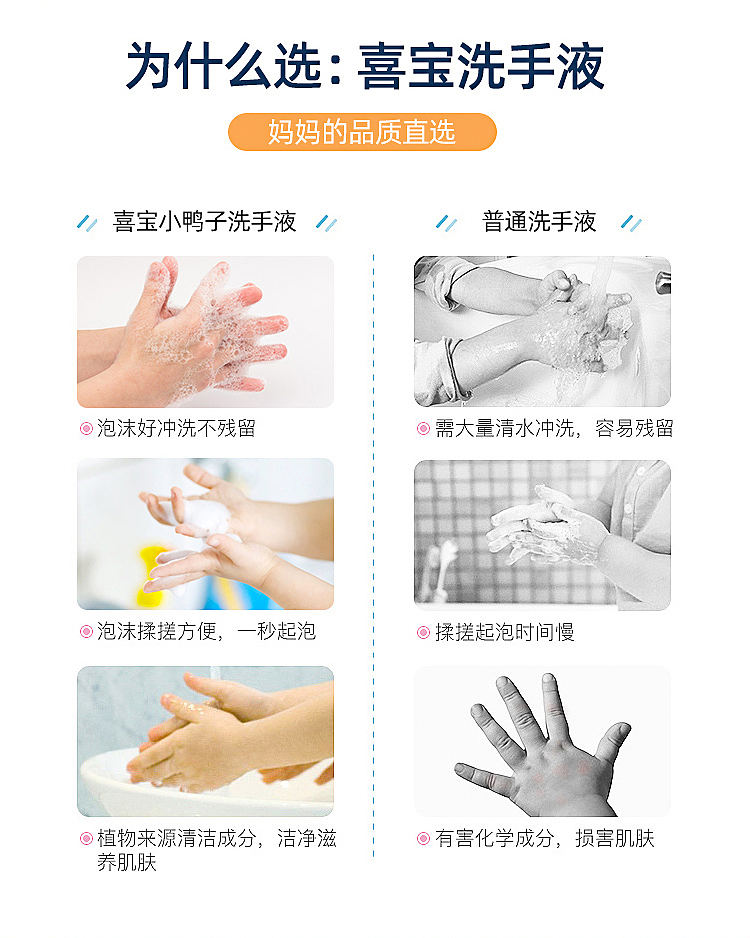 为什么选：喜宝洗手液

妈妈的品质直选

喜宝小鸭子洗手液

泡沫好冲洗不残留

泡沫揉搓方便，一秒起泡

植物来源清洁成分，洁净滋养肌肤

普通洗手液

需大量清水冲洗，容易残留

揉搓起泡时间慢

有害化学成分，损害肌肤