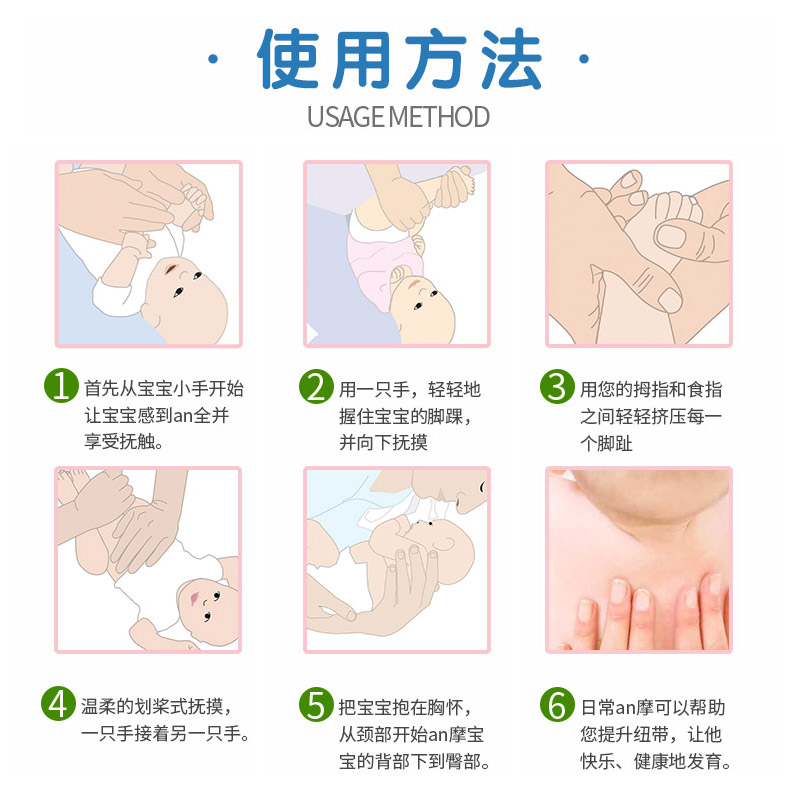 · 使用方法 ·
USAGE METHOD

1 首先从宝宝小手开始让宝宝感到an全并享受抚触。

2 用一只手，轻轻地握住宝宝的脚踝，并向下抚摸

3 用您的拇指和食指之间轻轻挤压每一个脚趾

4 温柔的划桨式抚摸，一只手接着另一只手。

5 把宝宝抱在胸怀，从颈部开始an摩宝宝的背部下到臀部。

6 日常an摩可以帮助您提升纽带，让他快乐、健康地发育。