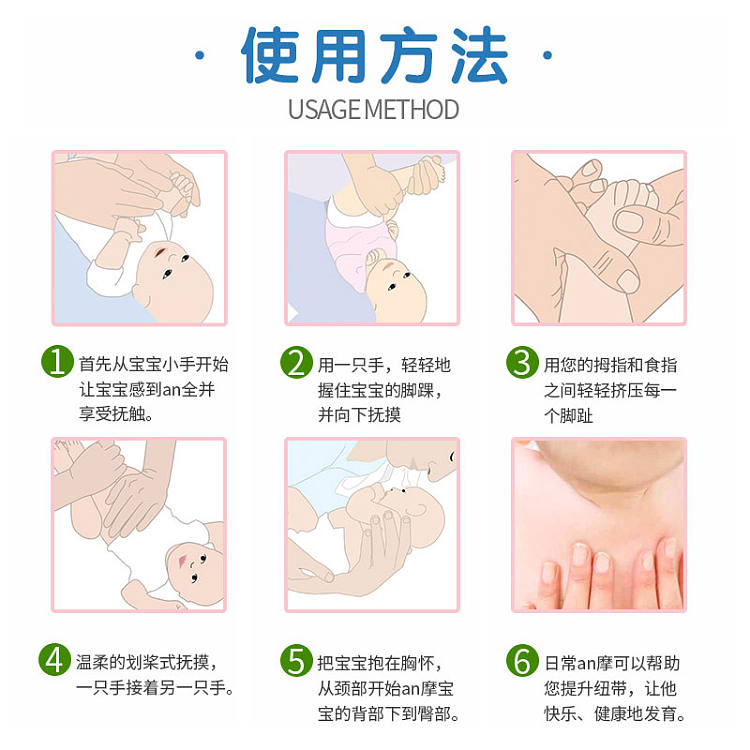 · 使用方法 ·
USAGE METHOD

1 首先从宝宝小手开始让宝宝感到an全并享受抚触。

2 用一只手，轻轻地握住宝宝的脚踝，并向下抚摸

3 用您的拇指和食指之间轻轻挤压每一个脚趾

4 温柔的划桨式抚摸，一只手接着另一只手。

5 把宝宝抱在胸怀，从颈部开始an摩宝宝的背部下到臀部。

6 日常an摩可以帮助您提升纽带，让他快乐、健康地发育。