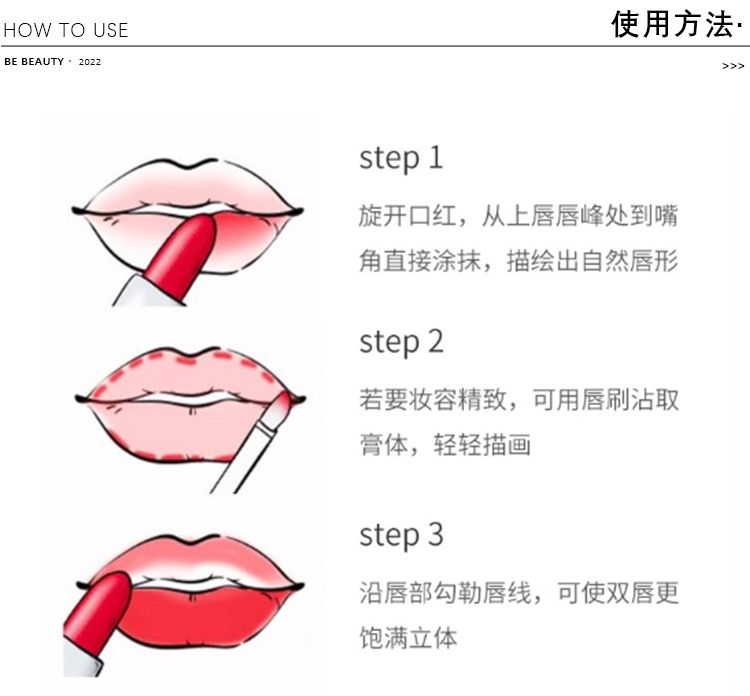 HOW TO USE

使用方法·

BE BEAUTY · 2022

>>>

step 1

旋开口红，从上唇唇峰处到嘴角直接涂抹，描绘出自然唇形

step 2

若要妆容精致，可用唇刷沾取膏体，轻轻描画

step 3

沿唇部勾勒唇线，可使双唇更饱满立体