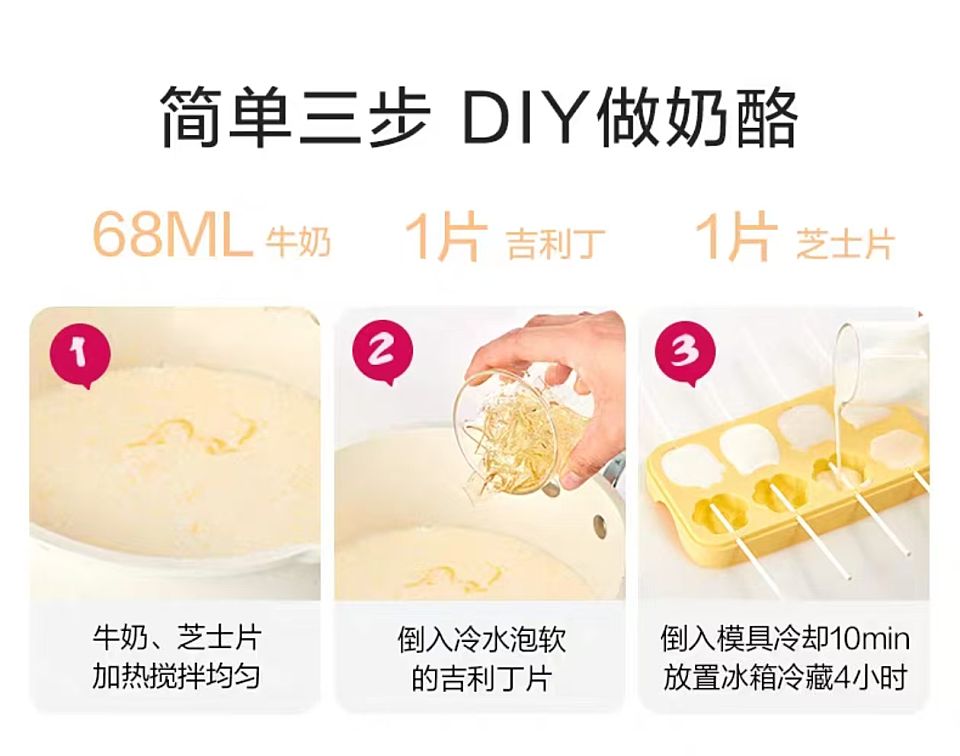 简单三步 DIY做奶酪

68ML 牛奶 1片 吉利丁 1片 芝士片

1

牛奶、芝士片
加热搅拌均匀

2

倒入冷水泡软
的吉利丁片

3

倒入模具冷却10min
放置冰箱冷藏4小时