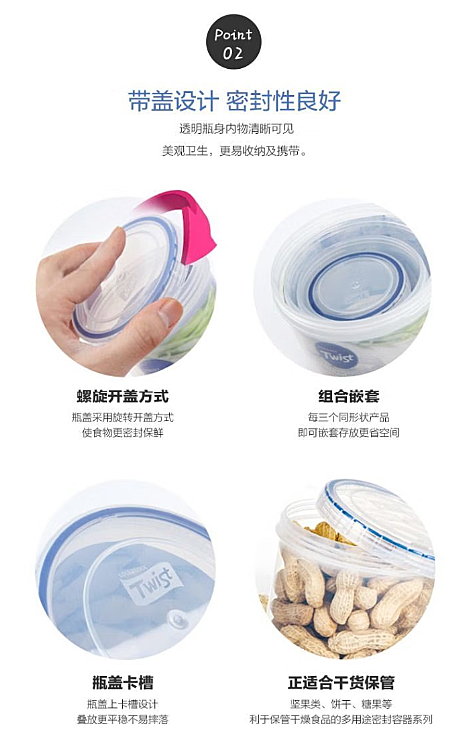 Point 02

带盖设计 密封性良好

透明瓶身内物清晰可见
美观卫生，更易收纳及携带。

Twist

螺旋开盖方式
瓶盖采用旋转开盖方式
使食物更密封保鲜

组合嵌套
每三个同形状产品
即可嵌套存放更省空间

Twist

瓶盖卡槽
瓶盖上卡槽设计
叠放更平稳不易摔落

正适合干货保管
坚果类、饼干、糖果等
利于保管干燥食品的多用途密封容器系列