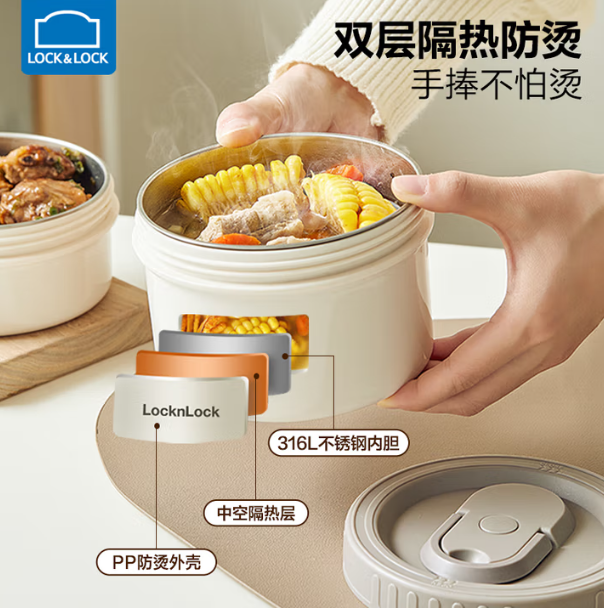 LOCK&LOCK

双层隔热防烫
手捧不怕烫

LocknLock

316L不锈钢内胆

中空隔热层

PP防烫外壳