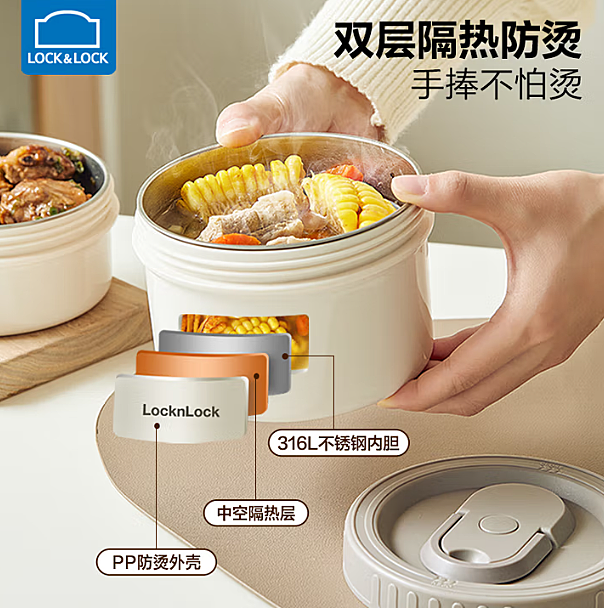 LOCK&LOCK

双层隔热防烫
手捧不怕烫

LocknLock

316L不锈钢内胆

中空隔热层

PP防烫外壳