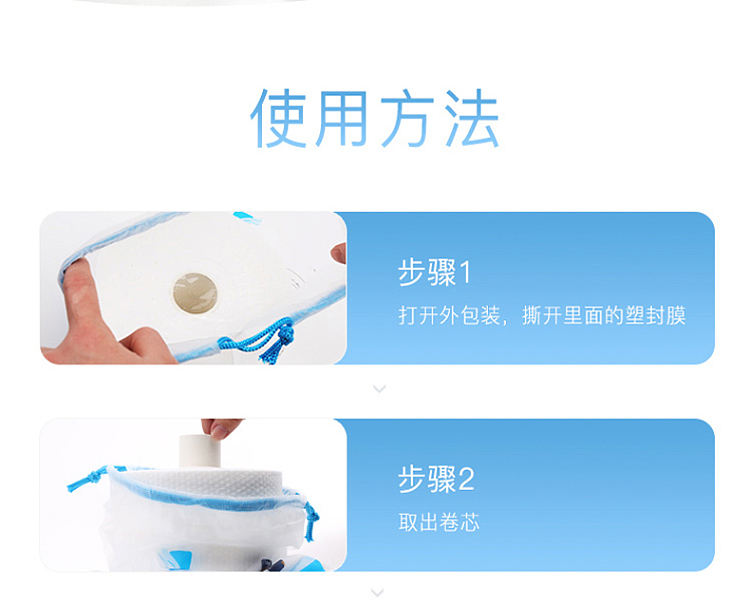 使用方法

步骤1
打开外包装，撕开里面的塑封膜

步骤2
取出卷芯