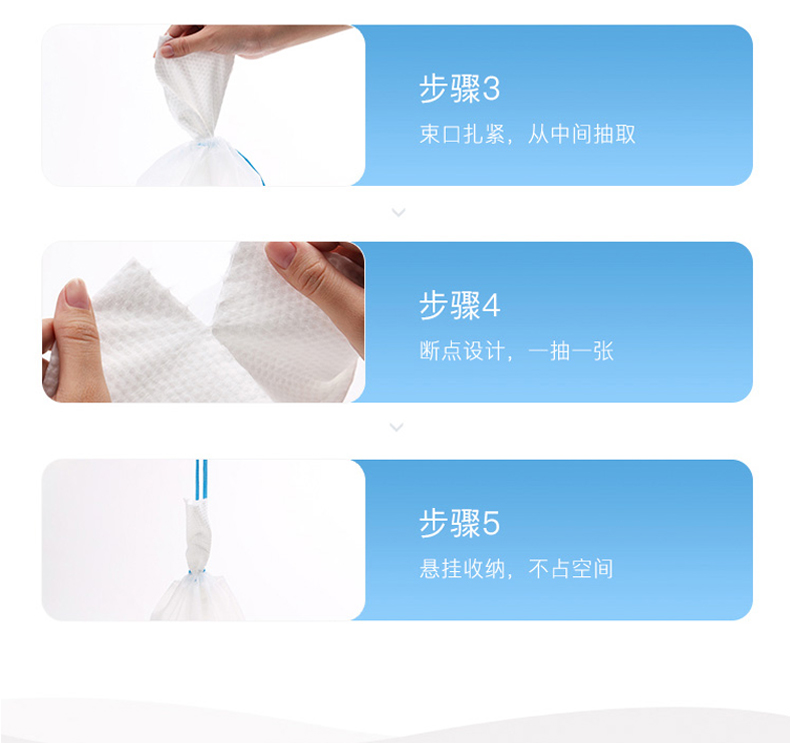 步骤3

束口扎紧，从中间抽取

步骤4

断点设计，一抽一张

步骤5

悬挂收纳，不占空间