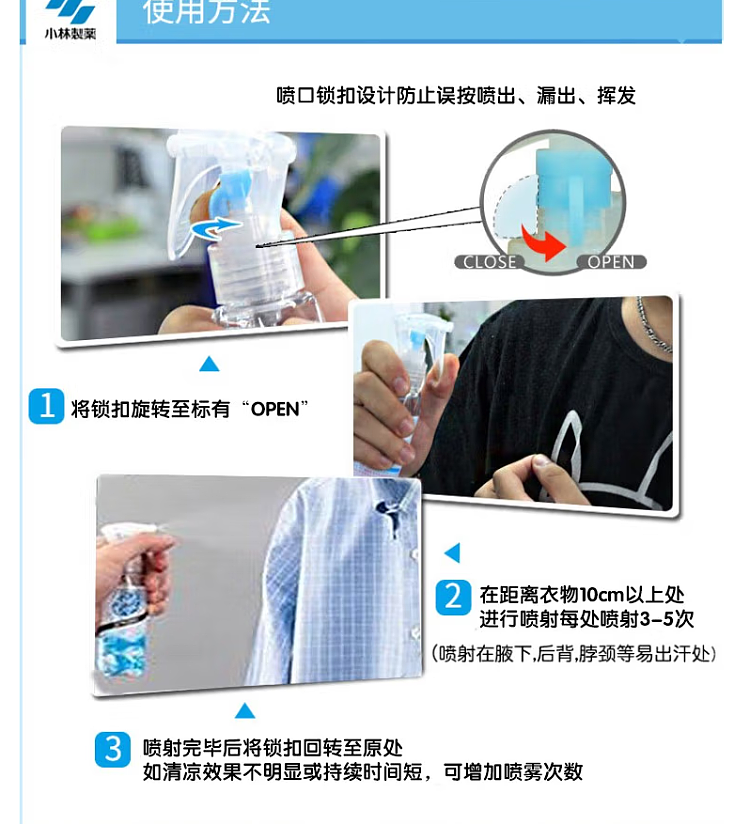 小林製薬

使用方法

喷口锁扣设计防止误按喷出、漏出、挥发

CLOSE

OPEN

1 将锁扣旋转至标有“OPEN”

2 在距离衣物10cm以上处
进行喷射每处喷射3-5次

（喷射在腋下,后背,脖颈等易出汗处）

3 喷射完毕后将锁扣回转至原处
如清凉效果不明显或持续时间短，可增加喷雾次数