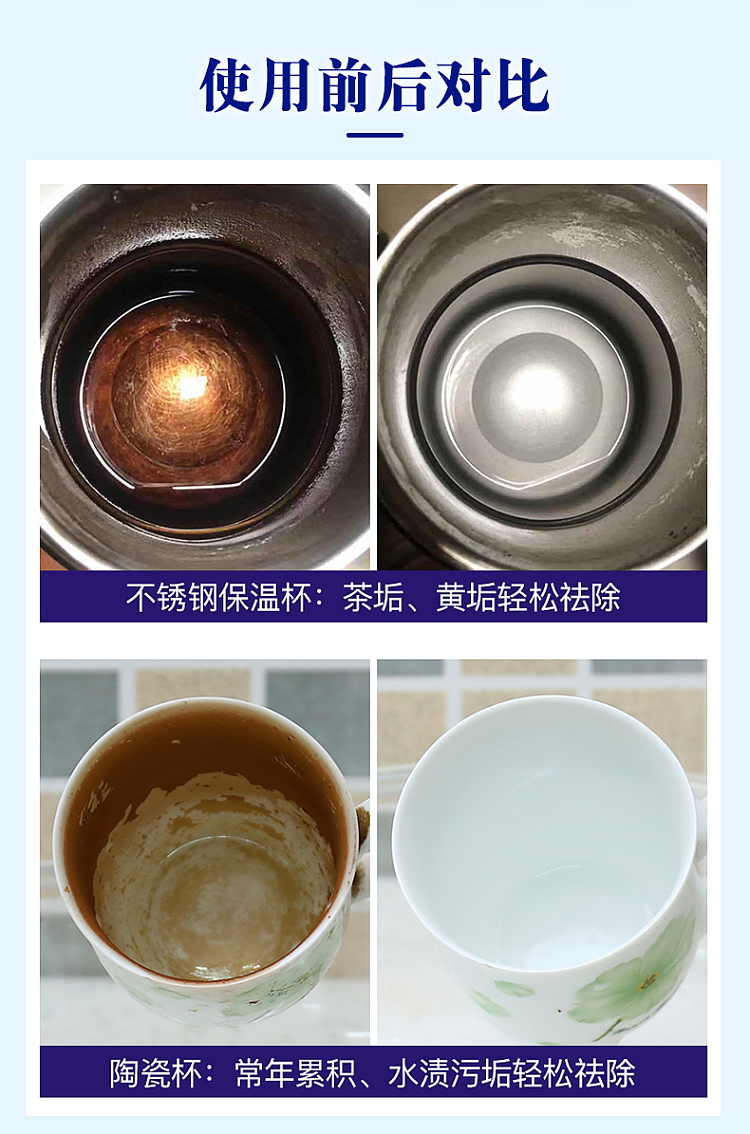 使用前后对比

不锈钢保温杯：茶垢、黄垢轻松祛除

陶瓷杯：常年累积、水渍污垢轻松祛除