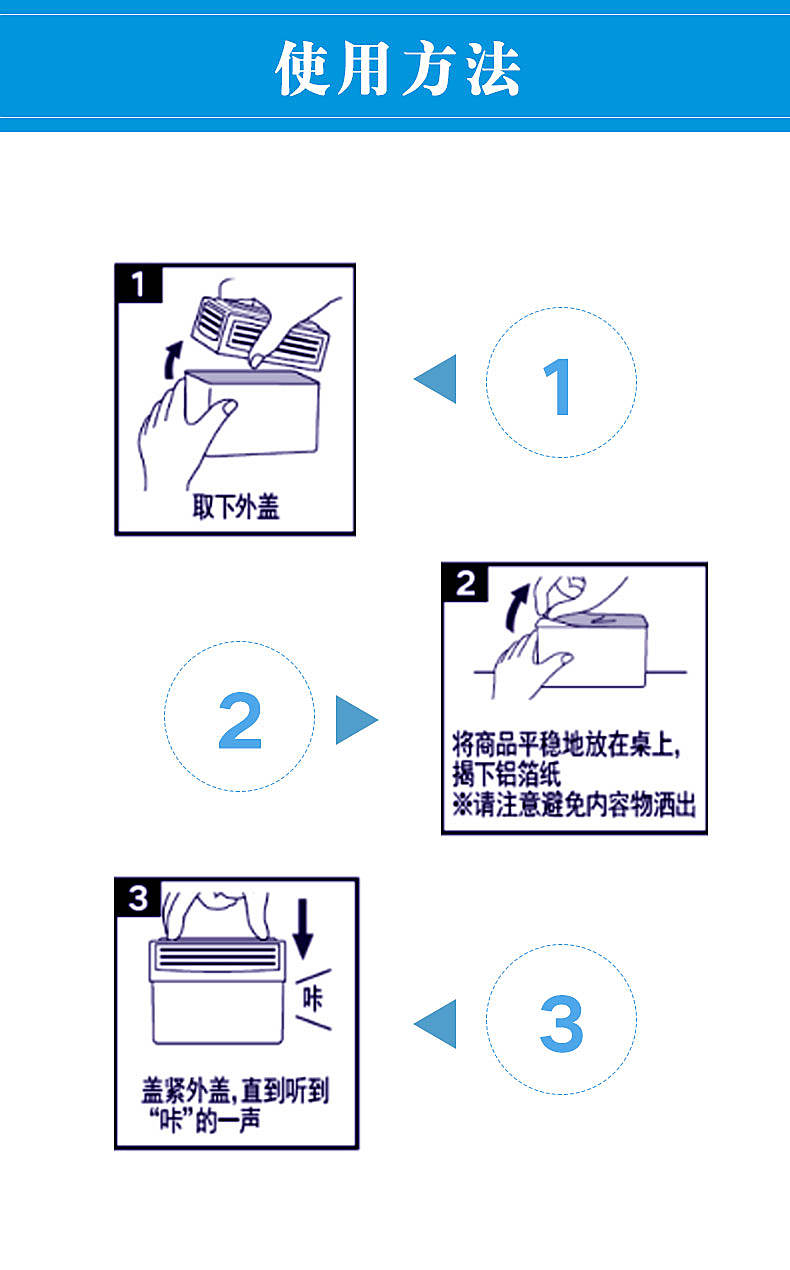 使用方法

1

取下外盖

1

2

2

将商品平稳地放在桌上，揭下铝箔纸
※请注意避免内容物洒出

3

咔

盖紧外盖，直到听到“咔”的一声

3