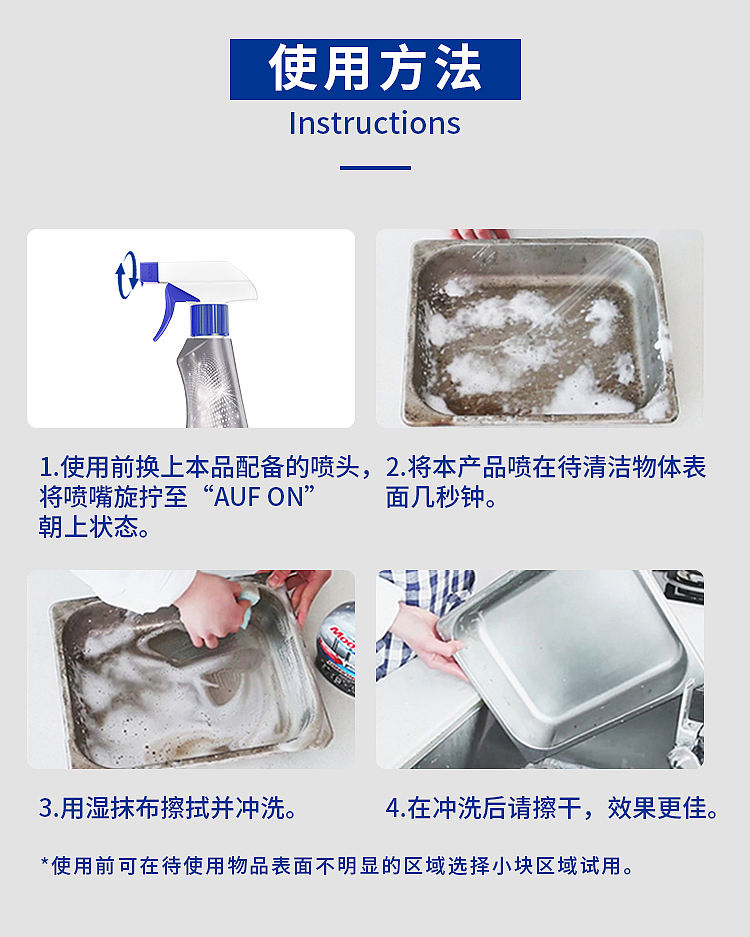 使用方法
Instructions

1.使用前换上本品配备的喷头，将喷嘴旋拧至“AUF ON”朝上状态。

2.将本产品喷在待清洁物体表面几秒钟。

3.用湿抹布擦拭并冲洗。

4.在冲洗后请擦干，效果更佳。

*使用前可在待使用物品表面不明显的区域选择小块区域试用。