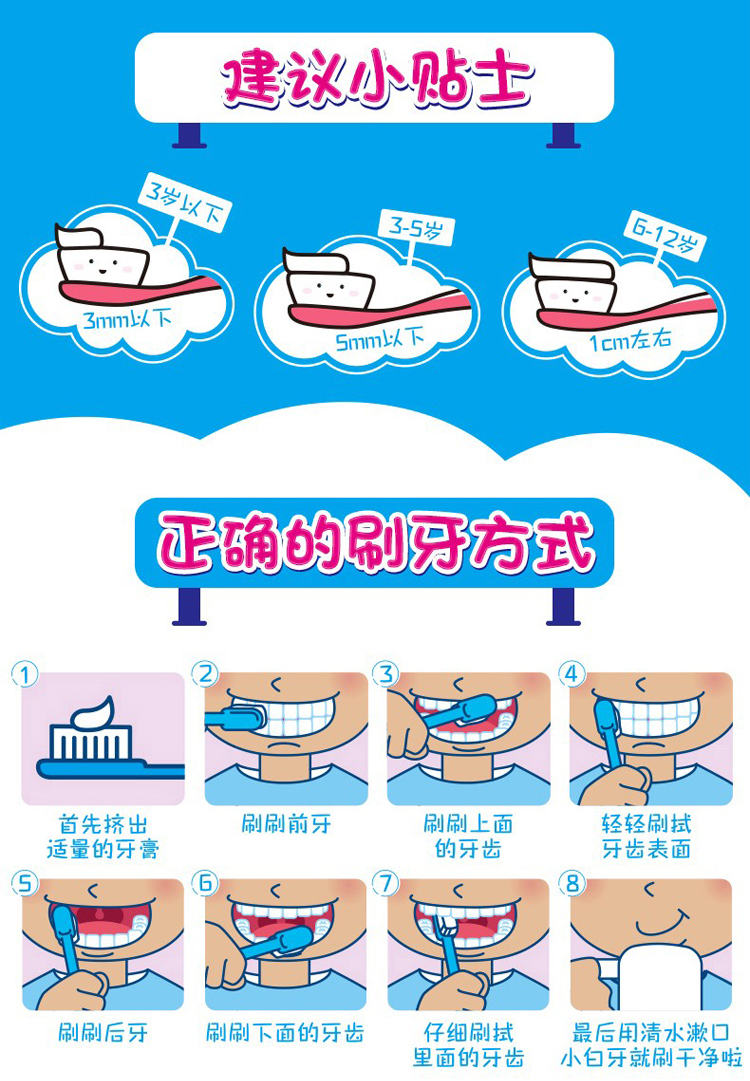 建议小贴士

3岁以下
3mm以下

3-5岁
5mm以下

6-12岁
1cm左右

正确的刷牙方式

1
首先挤出适量的牙膏

2
刷刷前牙

3
刷刷上面的牙齿

4
轻轻刷拭牙齿表面

5
刷刷后牙

6
刷刷下面的牙齿

7
仔细刷拭里面的牙齿

8
最后用清水漱口小白牙就刷干净啦