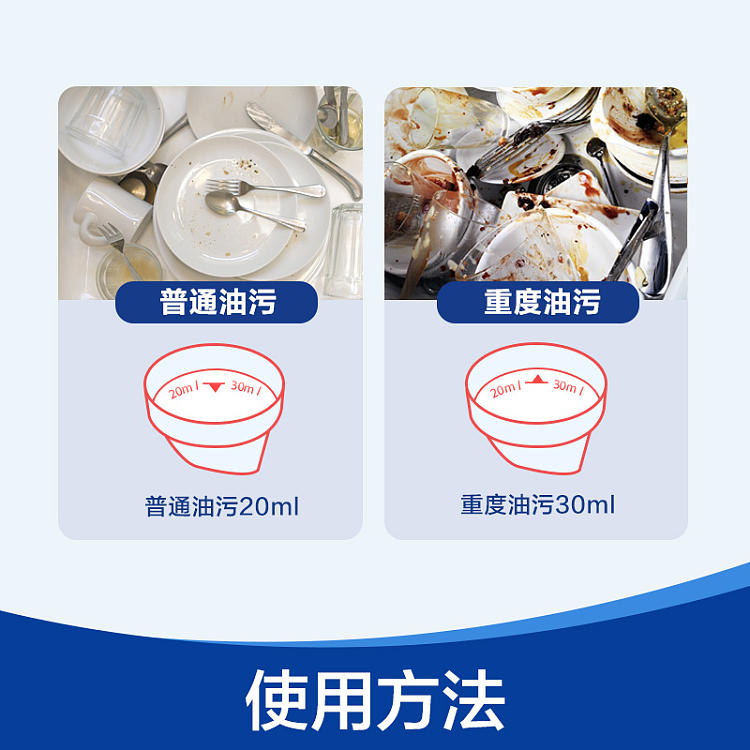 普通油污

20ml 30ml

普通油污20ml

重度油污

20ml 30ml

重度油污30ml

使用方法