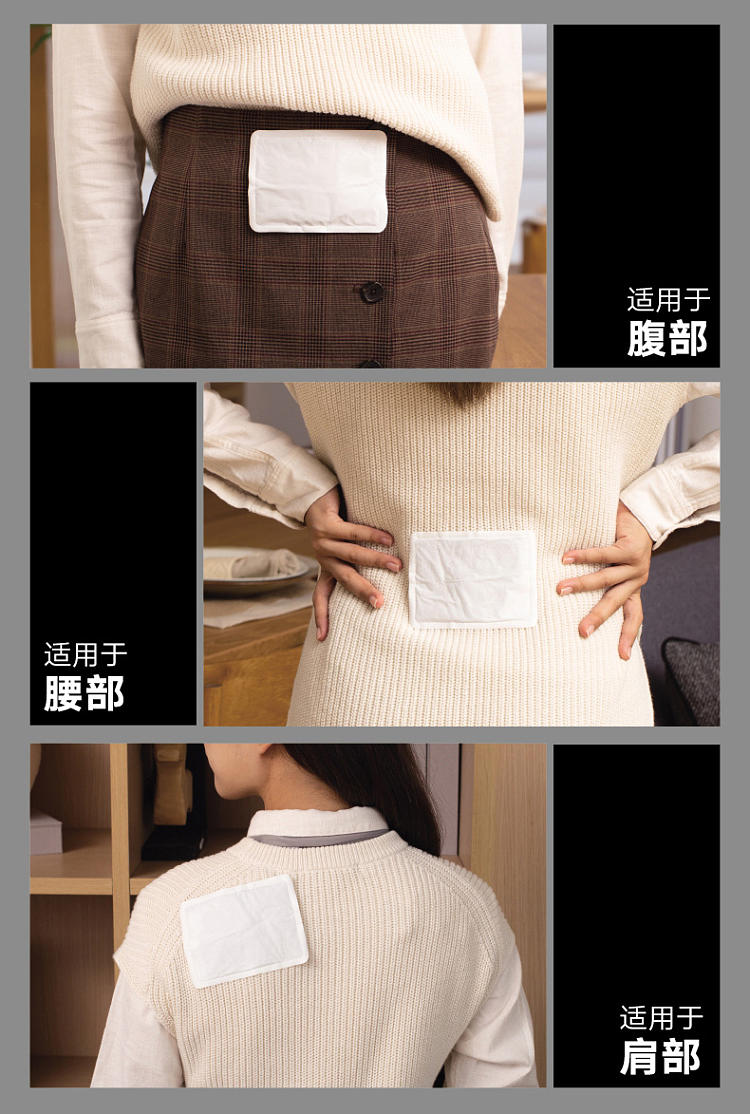 适用于
腹部

适用于
腰部

适用于
肩部