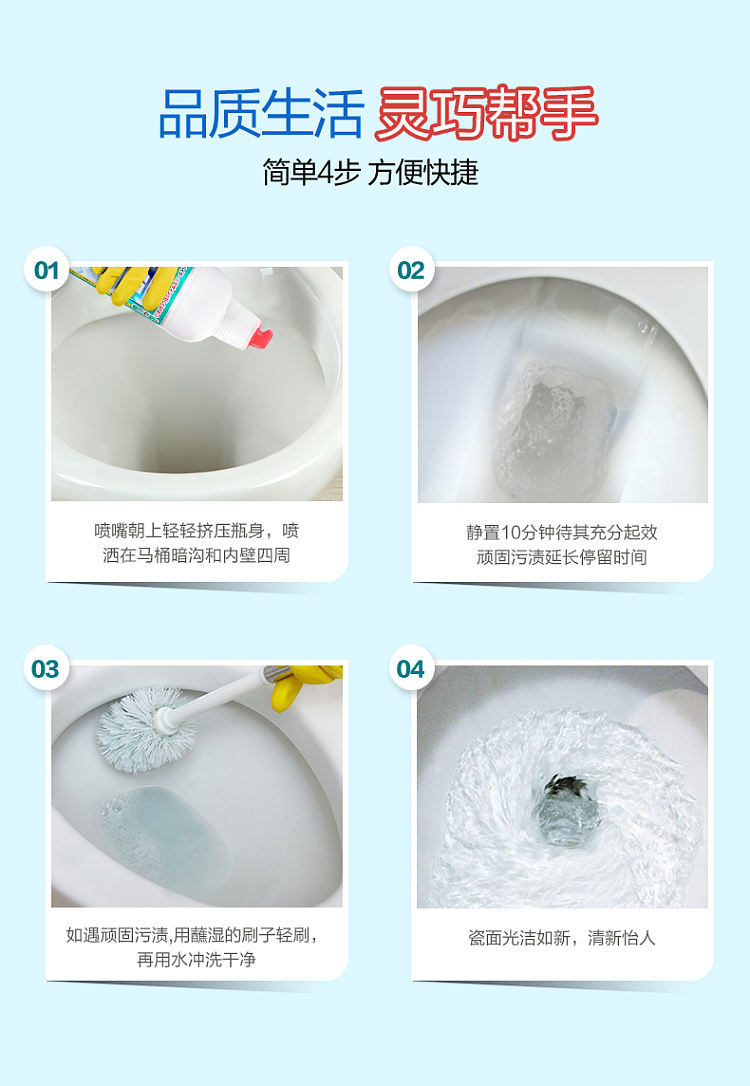 品质生活 灵巧帮手

简单4步 方便快捷

01

喷嘴朝上轻轻挤压瓶身，喷洒在马桶暗沟和内壁四周

02

静置10分钟待其充分起效
顽固污渍延长停留时间

03

如遇顽固污渍,用蘸湿的刷子轻刷，再用水冲洗干净

04

瓷面光洁如新，清新怡人