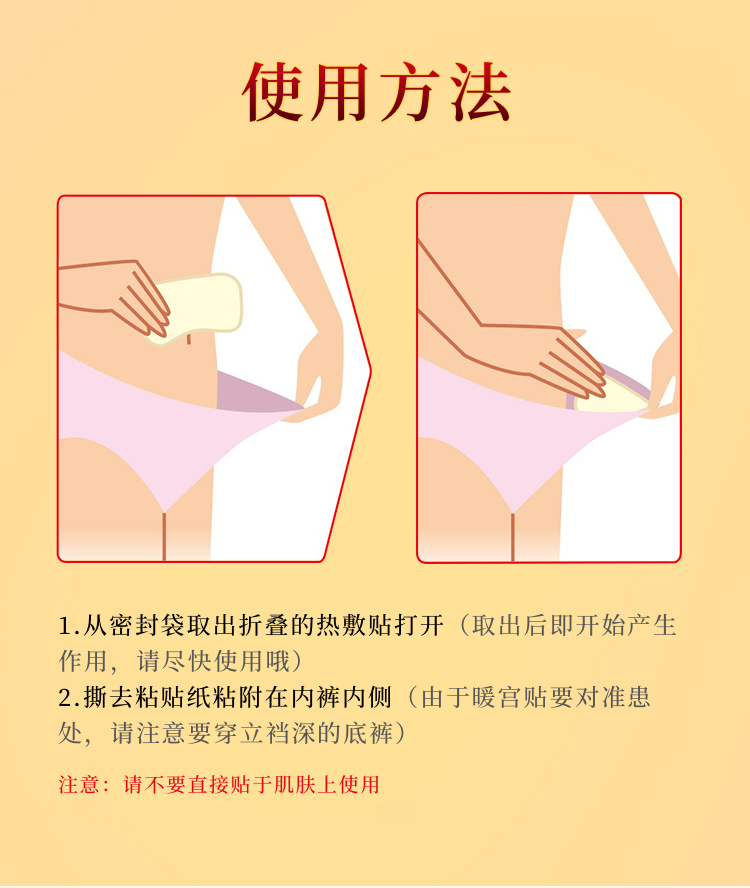 使用方法

1.从密封袋取出折叠的热敷贴打开（取出后即开始产生作用，请尽快使用哦）
2.撕去粘贴纸粘附在内裤内侧（由于暖宫贴要对准患处，请注意要穿立裆深的底裤）

注意：请不要直接贴于肌肤上使用