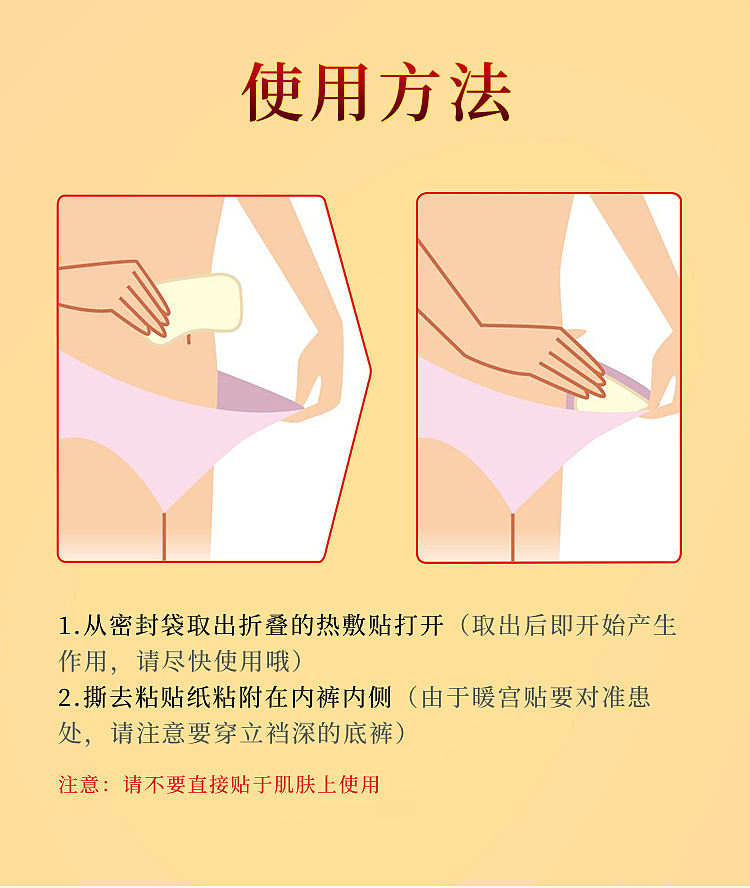 使用方法

1.从密封袋取出折叠的热敷贴打开（取出后即开始产生作用，请尽快使用哦）
2.撕去粘贴纸粘附在内裤内侧（由于暖宫贴要对准患处，请注意要穿立裆深的底裤）

注意：请不要直接贴于肌肤上使用