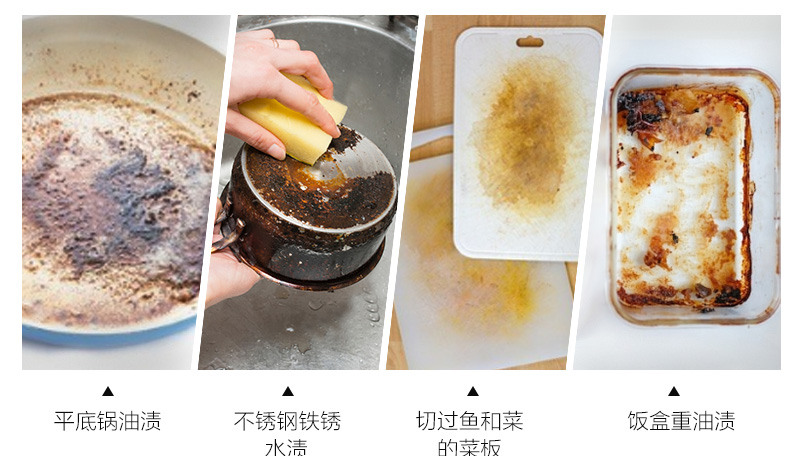 ▲
平底锅油渍

▲
不锈钢铁锈水渍

▲
切过鱼和菜的菜板

▲
饭盒重油渍