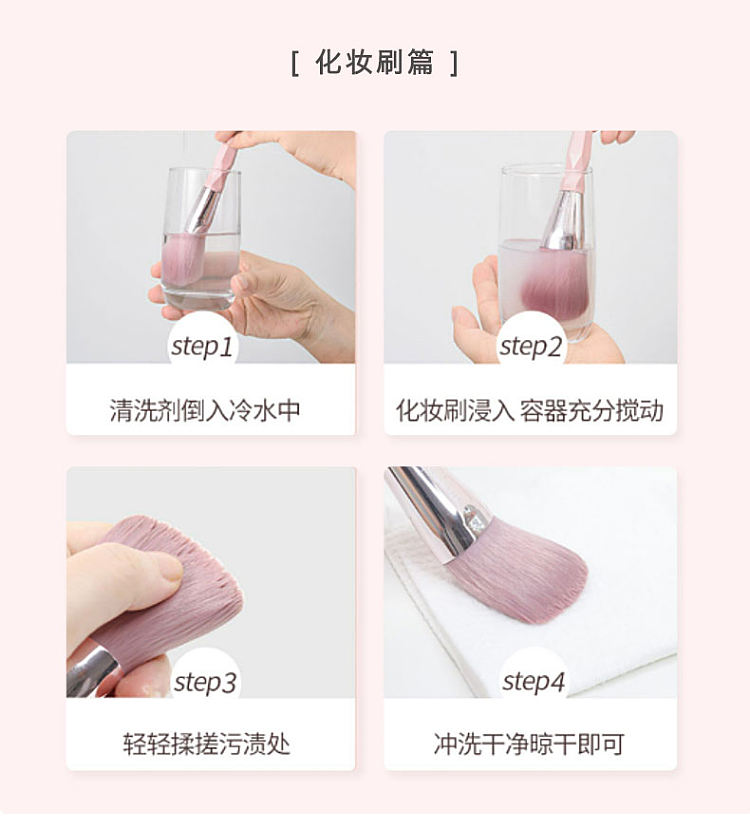 [ 化妆刷篇 ]

step1

清洗剂倒入冷水中

step2

化妆刷浸入 容器充分搅动

step3

轻轻揉搓污渍处

step4

冲洗干净晾干即可