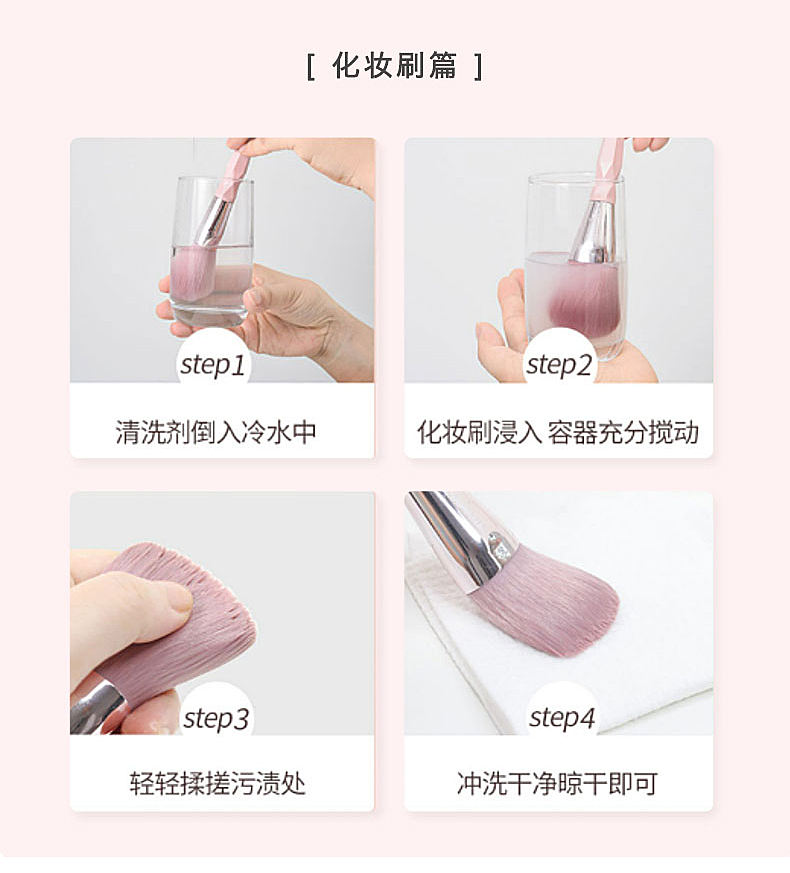 [ 化妆刷篇 ]

step1

清洗剂倒入冷水中

step2

化妆刷浸入 容器充分搅动

step3

轻轻揉搓污渍处

step4

冲洗干净晾干即可