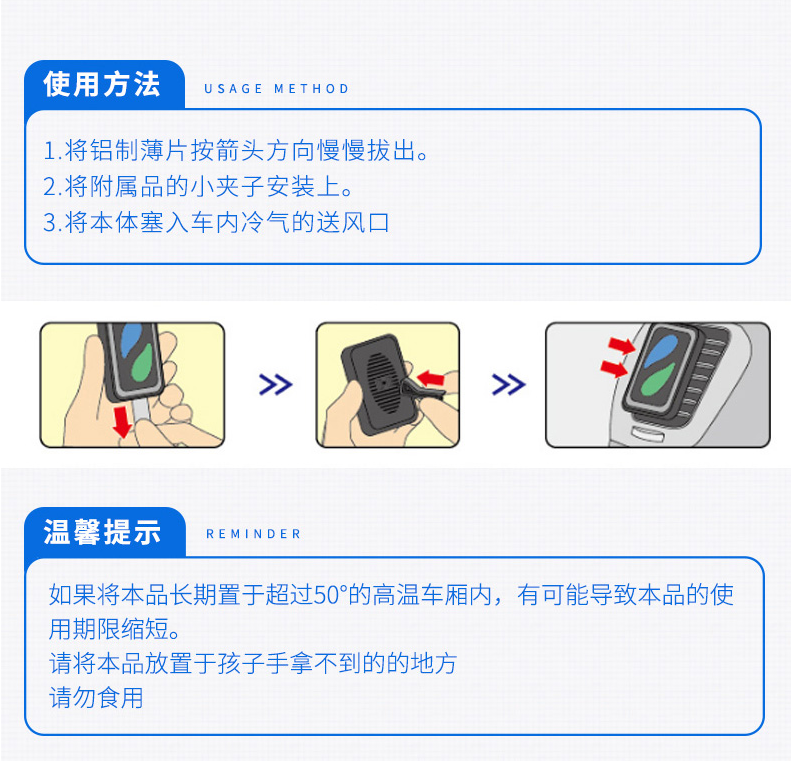 使用方法 USAGE METHOD

1.将铝制薄片按箭头方向慢慢拔出。
2.将附属品的小夹子安装上。
3.将本体塞入车内冷气的送风口

温馨提示 REMINDER

如果将本品长期置于超过50°的高温车厢内，有可能导致本品的使用期限缩短。
请将本品放置于孩子手拿不到的的地方
请勿食用