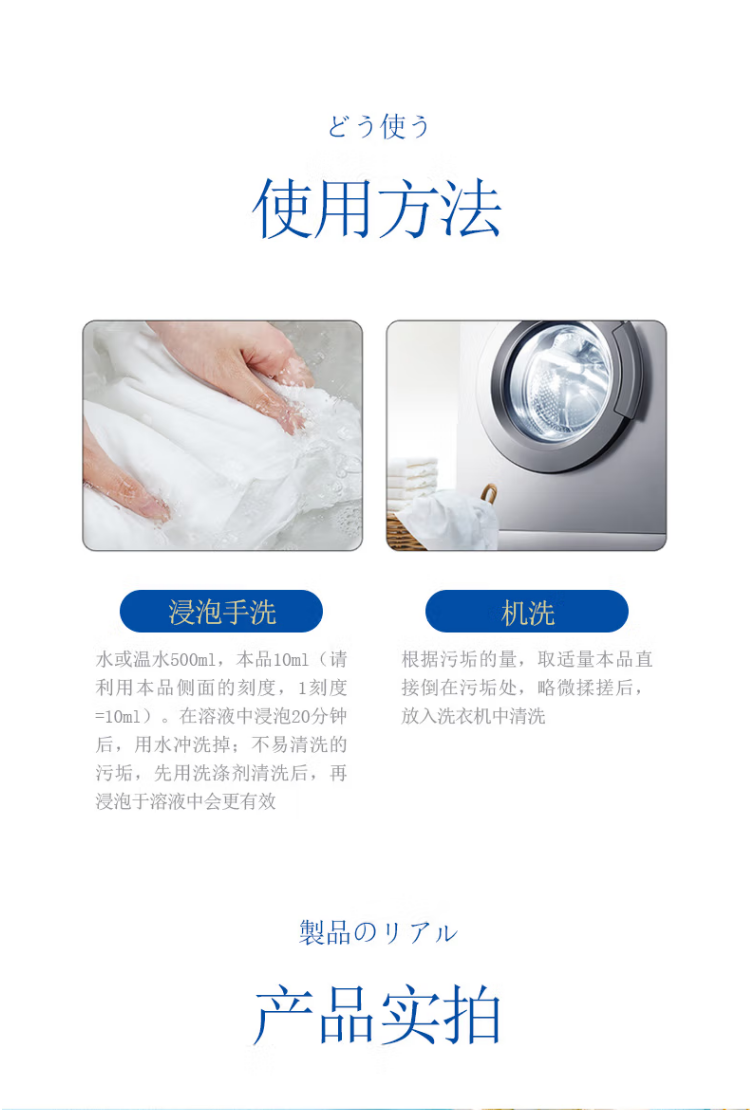 どう使う

使用方法

浸泡手洗

水或温水500ml，本品10ml（请利用本品侧面的刻度，1刻度=10ml）。在溶液中浸泡20分钟后，用水冲洗掉；不易清洗的污垢，先用洗涤剂清洗后，再浸泡于溶液中会更有效

机洗

根据污垢的量，取适量本品直接倒在污垢处，略微揉搓后，放入洗衣机中清洗

製品のリアル

产品实拍