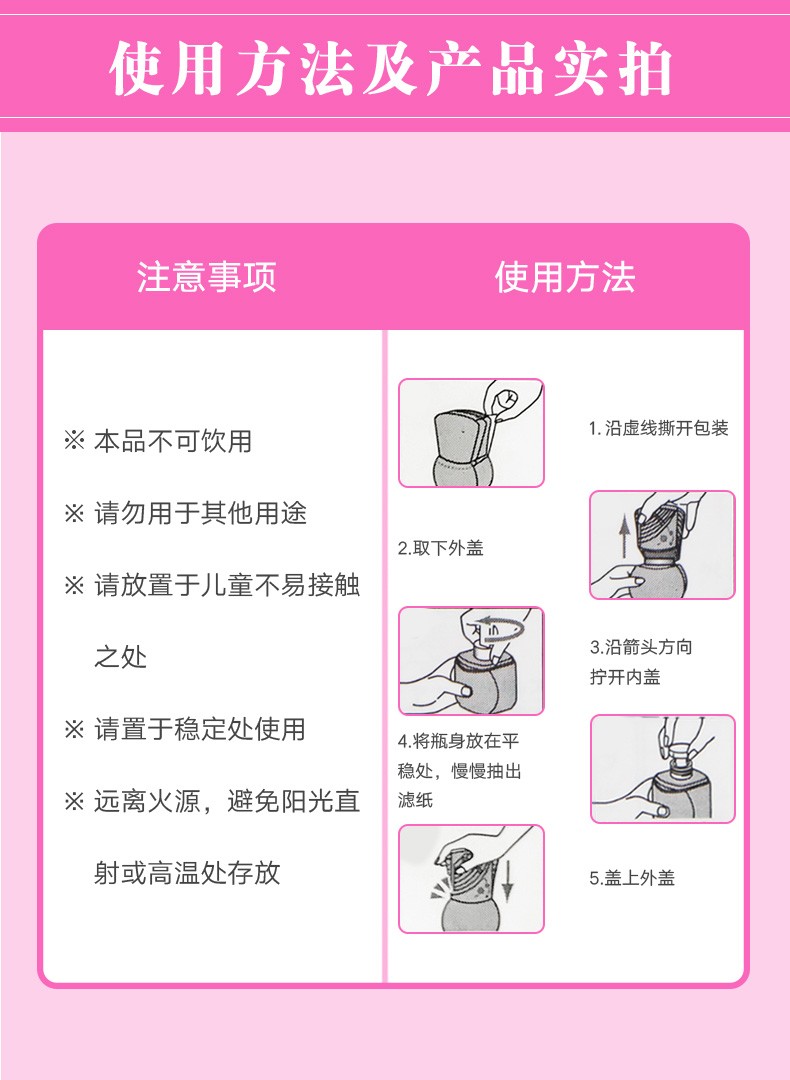 使用方法及产品实拍

注意事项

※ 本品不可饮用

※ 请勿用于其他用途

※ 请放置于儿童不易接触之处

※ 请置于稳定处使用

※ 远离火源，避免阳光直射或高温处存放

使用方法

1. 沿虚线撕开包装

2.取下外盖

3.沿箭头方向拧开内盖

4.将瓶身放在平稳处，慢慢抽出滤纸

5.盖上外盖