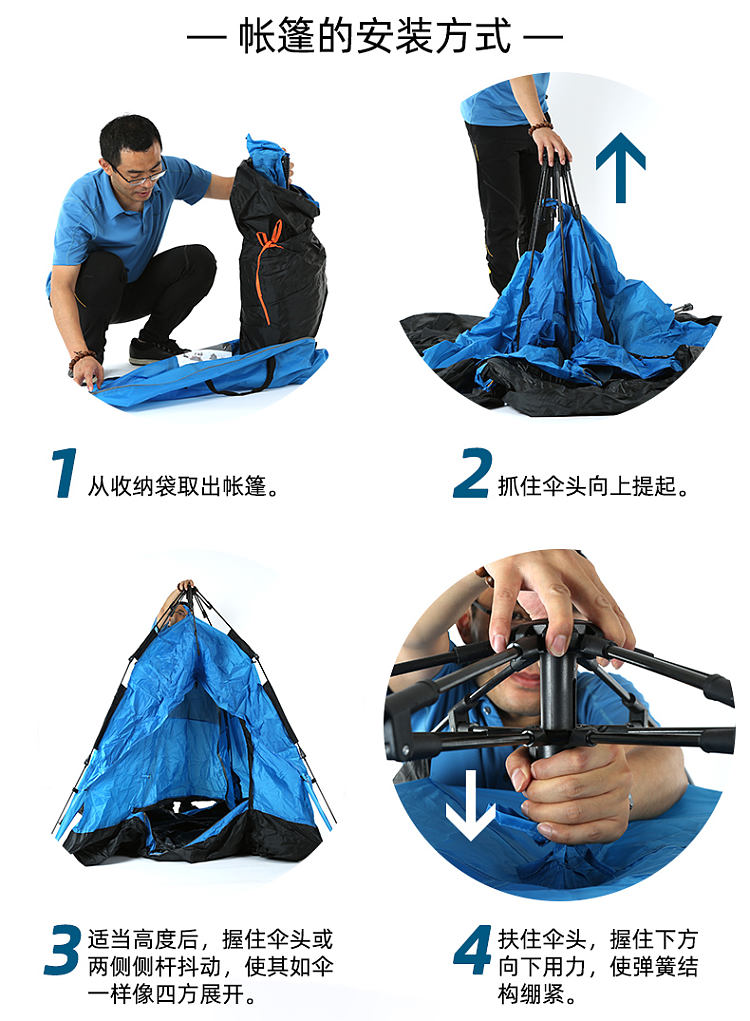 — 帐篷的安装方式 —

1 从收纳袋取出帐篷。

2 抓住伞头向上提起。

3 适当高度后，握住伞头或两侧侧杆抖动，使其如伞一样像四方展开。

4 扶住伞头，握住下方向下用力，使弹簧结构绷紧。