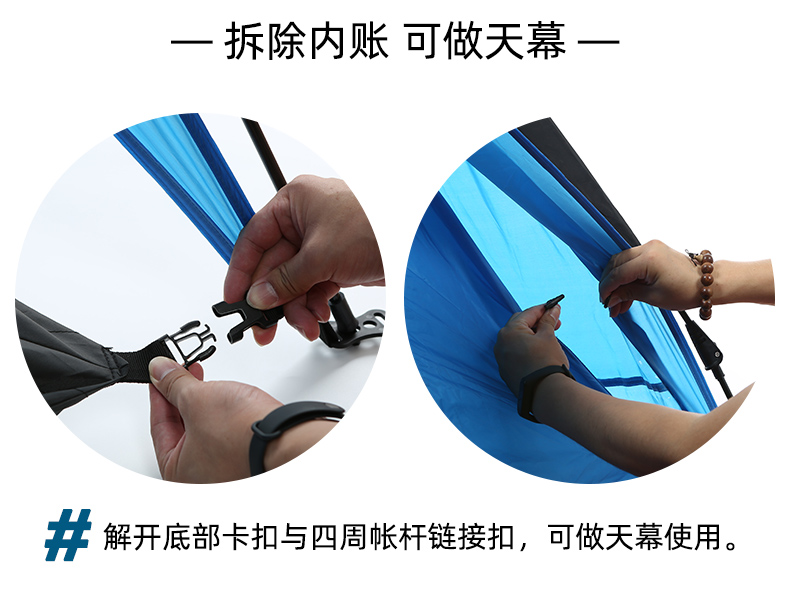 — 拆除内账 可做天幕 —

# 解开底部卡扣与四周帐杆链接扣，可做天幕使用。