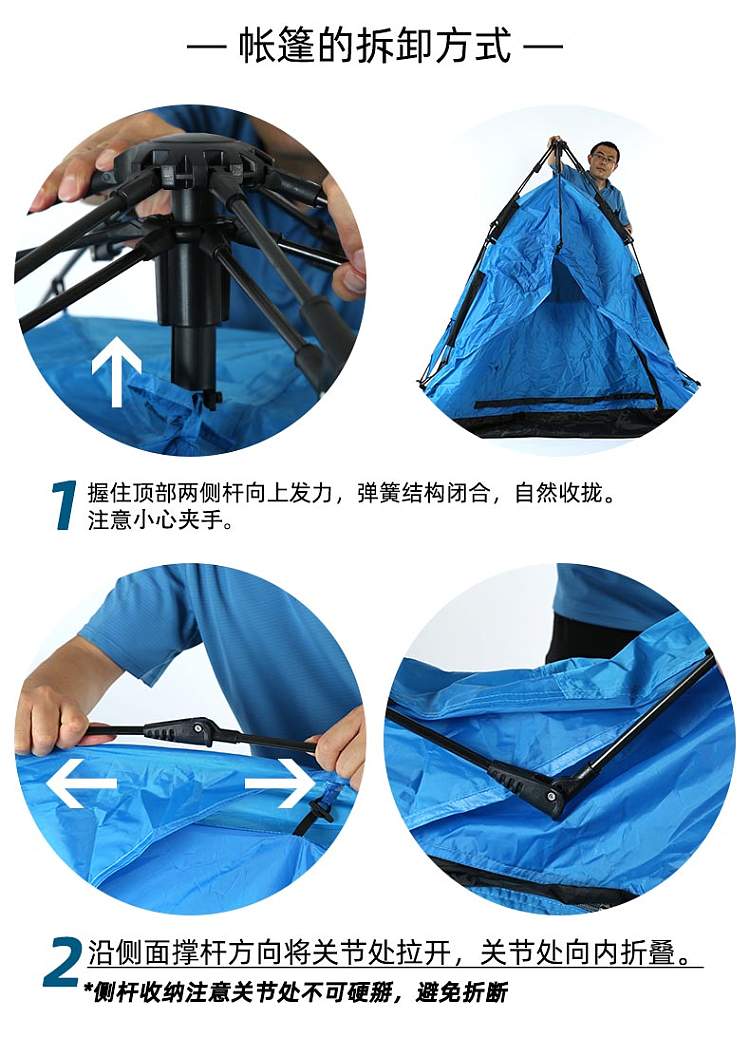 — 帐篷的拆卸方式 —

1 握住顶部两侧杆向上发力，弹簧结构闭合，自然收拢。注意小心夹手。

2 沿侧面撑杆方向将关节处拉开，关节处向内折叠。
*侧杆收纳注意关节处不可硬掰，避免折断