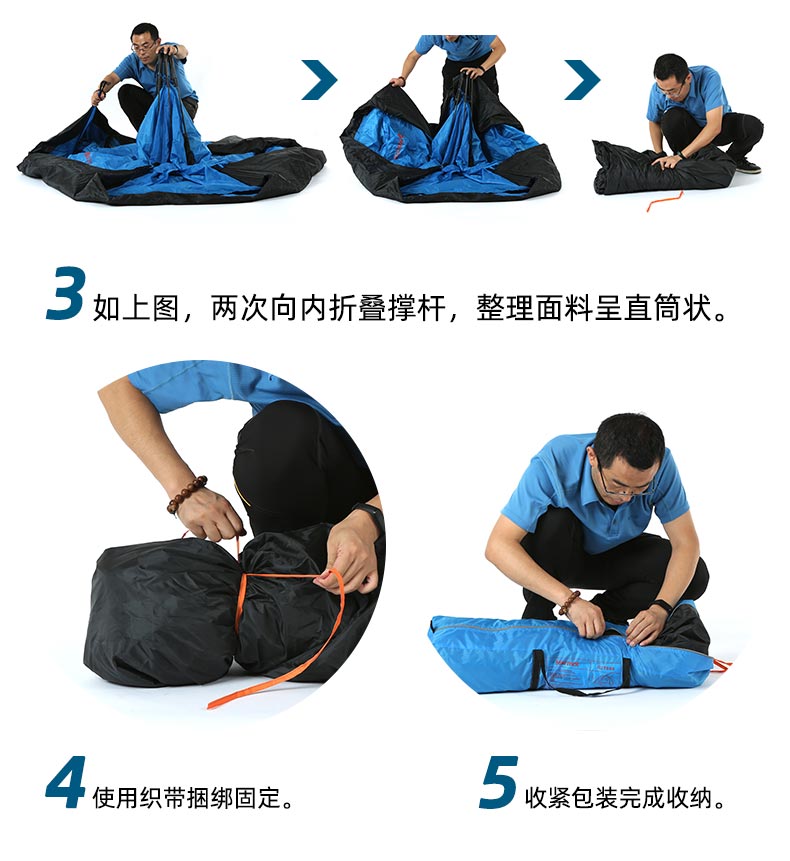 3 如上图，两次向内折叠撑杆，整理面料呈直筒状。

4 使用织带捆绑固定。

5 收紧包装完成收纳。