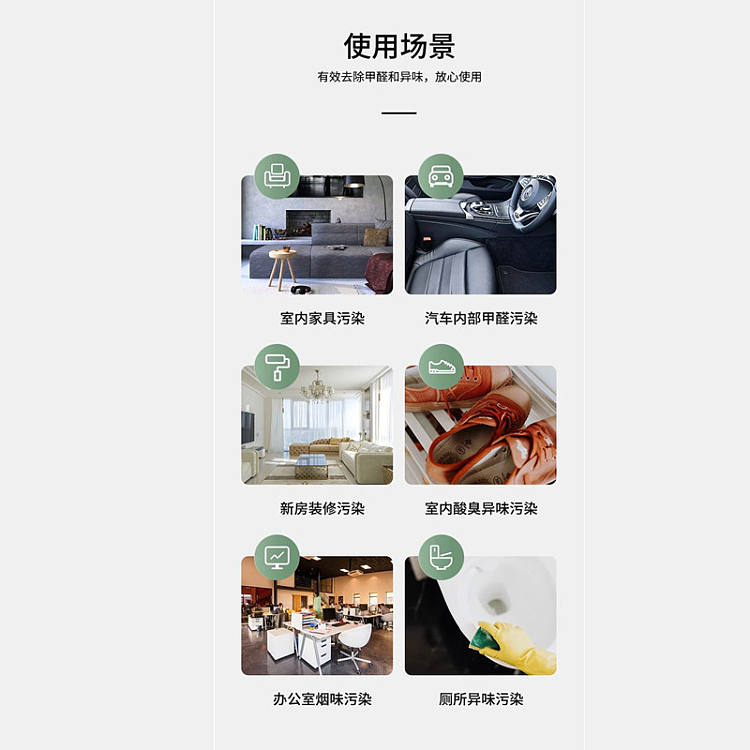 使用场景

有效去除甲醛和异味，放心使用

室内家具污染

汽车内部甲醛污染

新房装修污染

室内酸臭异味污染

办公室烟味污染

厕所异味污染