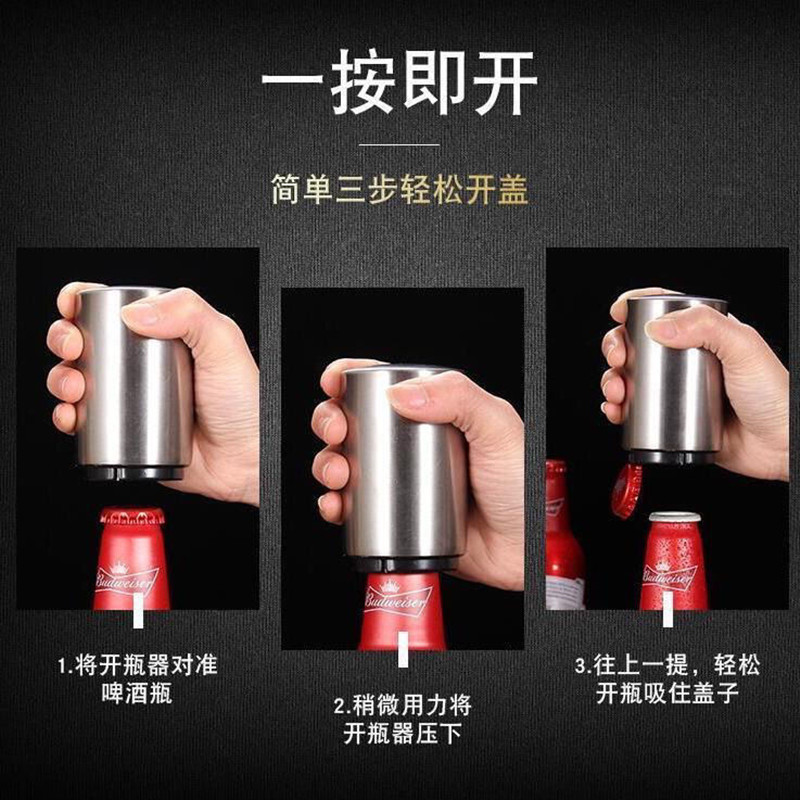 一按即开

简单三步轻松开盖

Budweiser

1.将开瓶器对准啤酒瓶

Budweiser

2.稍微用力将开瓶器压下

Budweiser

3.往上一提，轻松开瓶吸住盖子