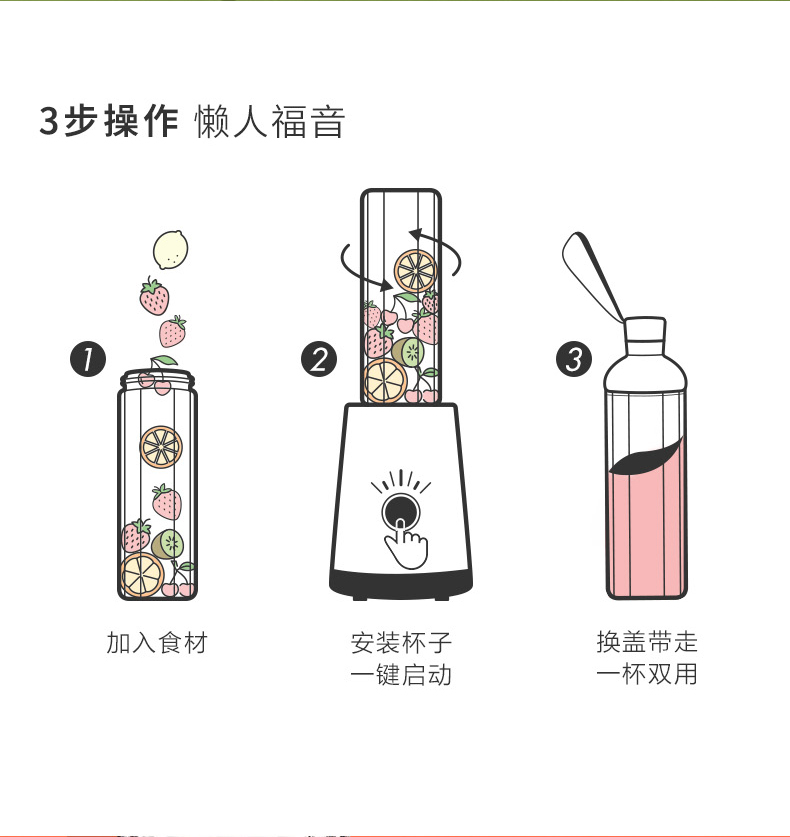 3步操作 懒人福音

1

加入食材

2

安装杯子
一键启动

3

换盖带走
一杯双用