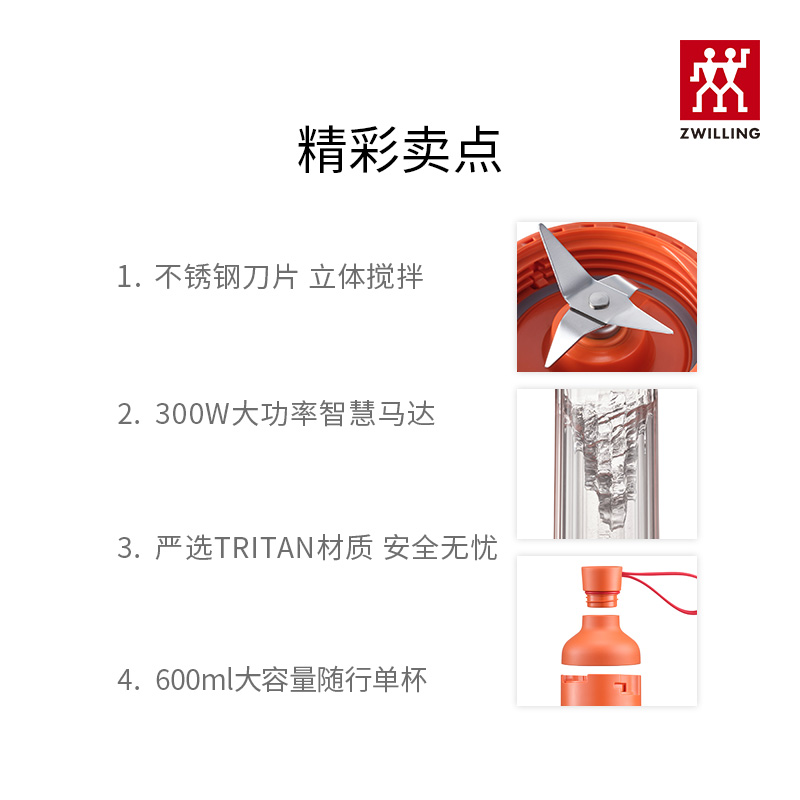 ZWILLING

精彩卖点

1. 不锈钢刀片 立体搅拌

2. 300W大功率智慧马达

3. 严选TRITAN材质 安全无忧

4. 600ml大容量随行单杯