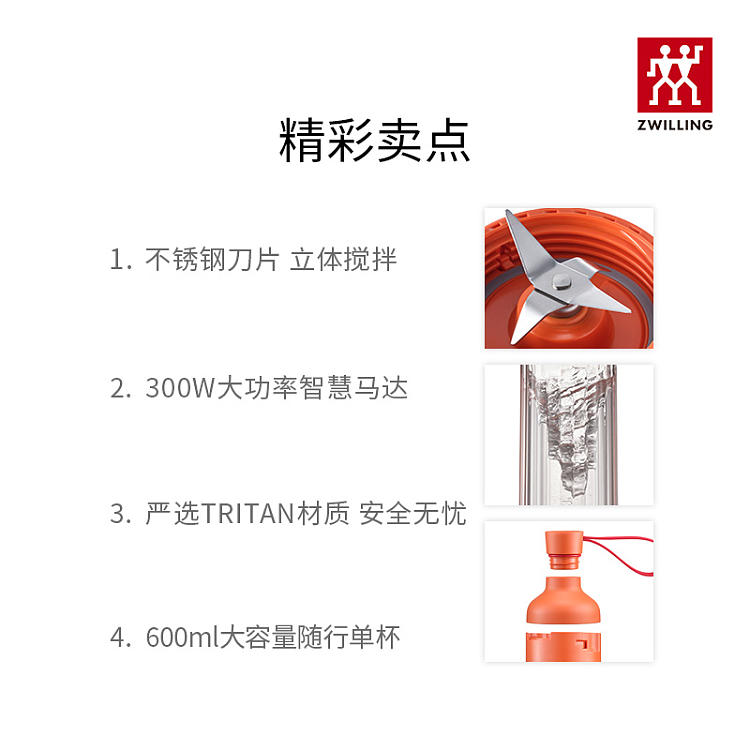 ZWILLING

精彩卖点

1. 不锈钢刀片 立体搅拌

2. 300W大功率智慧马达

3. 严选TRITAN材质 安全无忧

4. 600ml大容量随行单杯