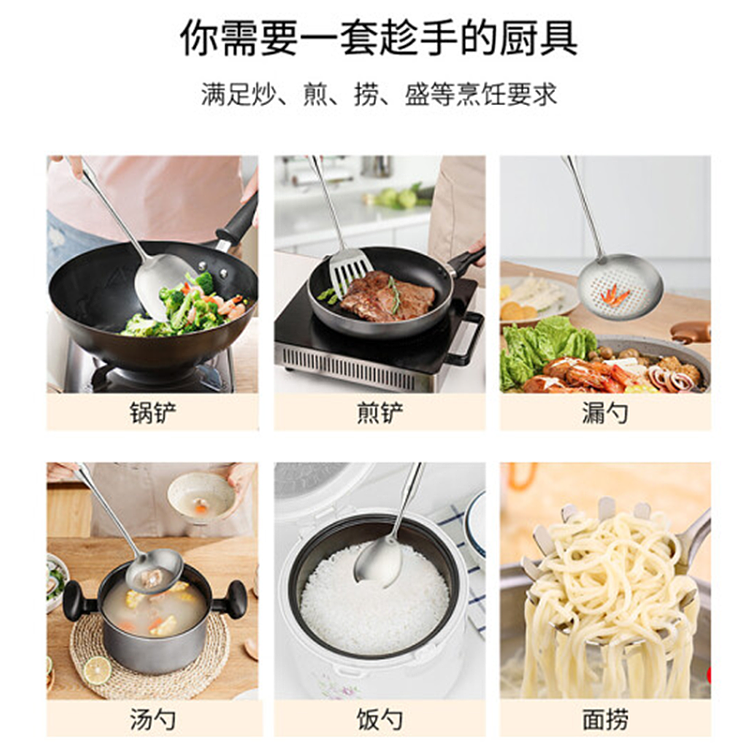 你需要一套趁手的厨具

满足炒、煎、捞、盛等烹饪要求

锅铲

煎铲

漏勺

汤勺

饭勺

面捞