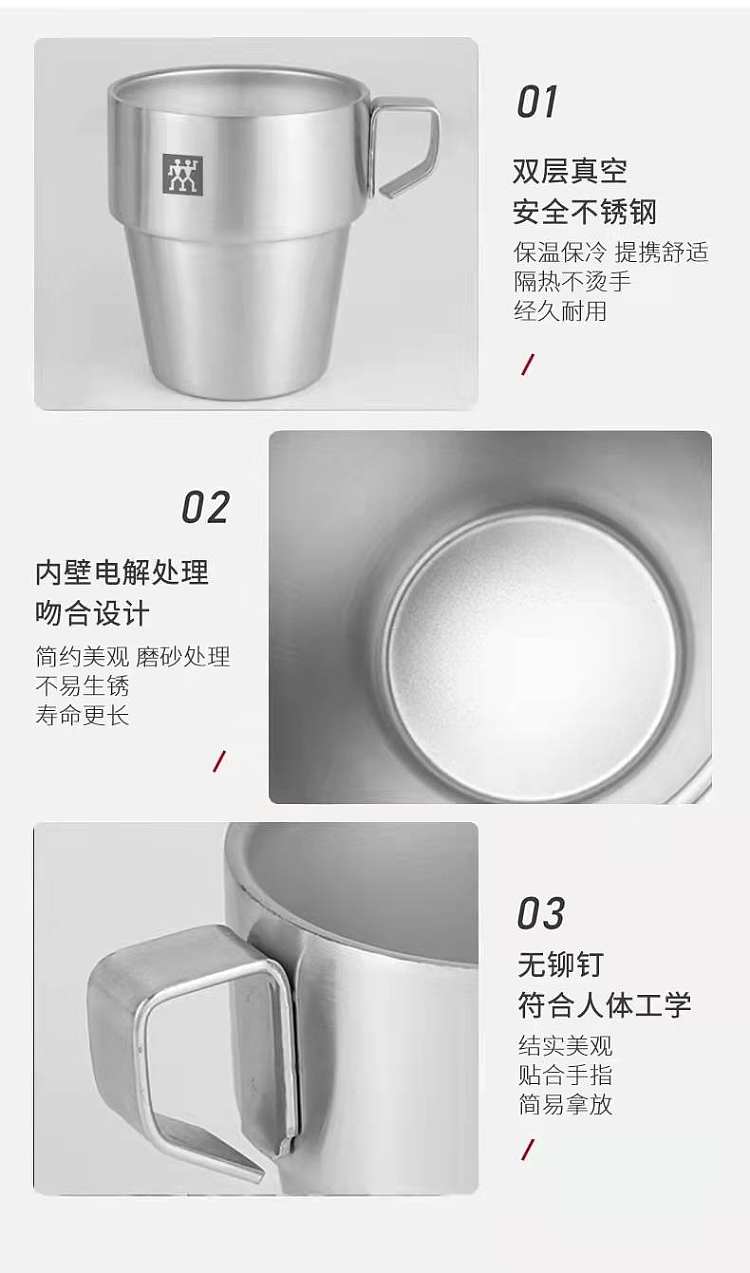 01
双层真空
安全不锈钢
保温保冷 提携舒适
隔热不烫手
经久耐用
/

02
内壁电解处理
吻合设计
简约美观 磨砂处理
不易生锈
寿命更长
/

03
无铆钉
符合人体工学
结实美观
贴合手指
简易拿放
/