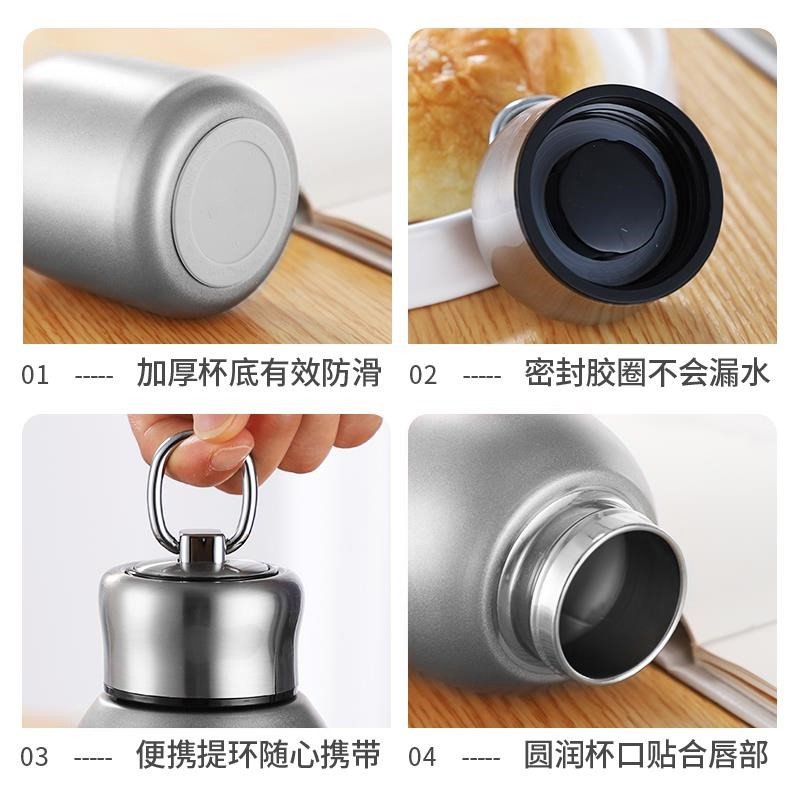 01 ----- 加厚杯底有效防滑

02 ----- 密封胶圈不会漏水

03 ----- 便携提环随心携带

04 ----- 圆润杯口贴合唇部