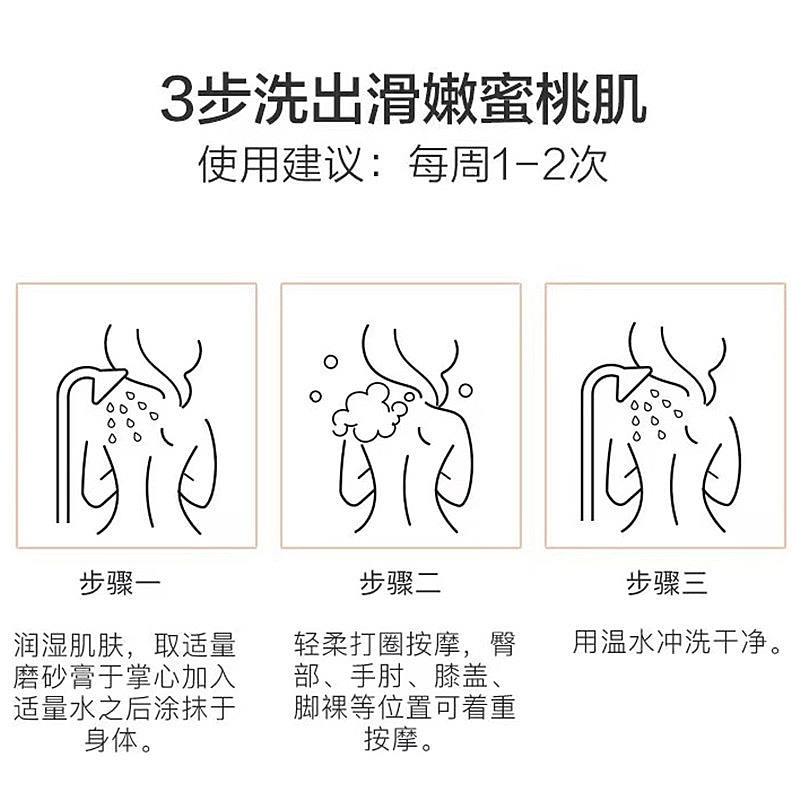 3步洗出滑嫩蜜桃肌

使用建议：每周1-2次

步骤一

润湿肌肤，取适量磨砂膏于掌心加入适量水之后涂抹于身体。

步骤二

轻柔打圈按摩，臀部、手肘、膝盖、脚裸等位置可着重按摩。

步骤三

用温水冲洗干净。