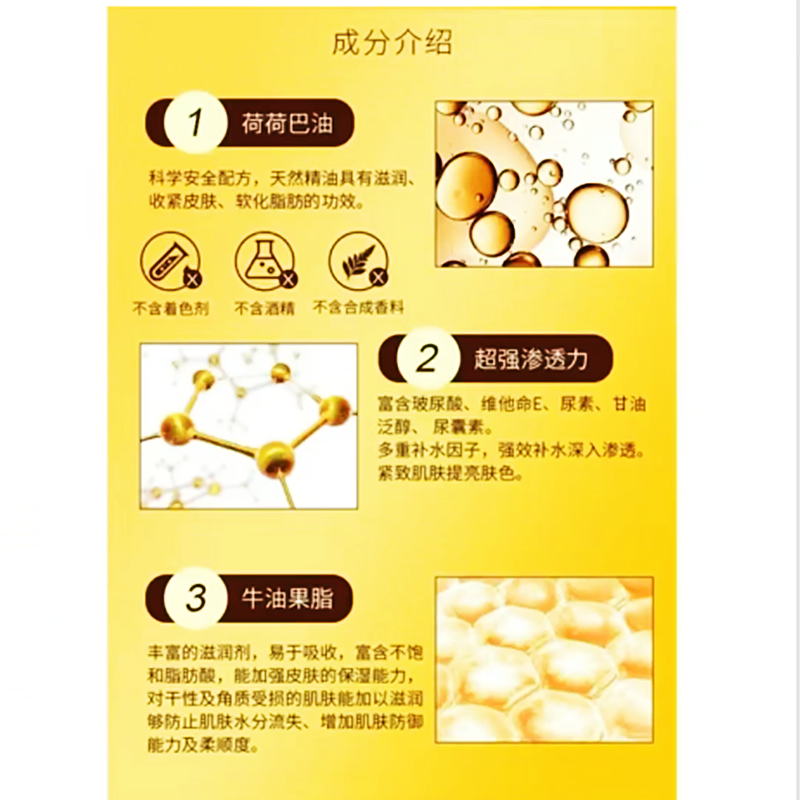 成分介绍

1 荷荷巴油

科学安全配方，天然精油具有滋润、收紧皮肤、软化脂肪的功效。

不含着色剂　不含酒精　不含合成香料

2 超强渗透力

富含玻尿酸、维他命E、尿素、甘油泛醇、尿囊素。
多重补水因子，强效补水深入渗透。
紧致肌肤提亮肤色。

3 牛油果脂

丰富的滋润剂，易于吸收，富含不饱和脂肪酸，能加强皮肤的保湿能力，对干性及角质受损的肌肤能加以滋润够防止肌肤水分流失、增加肌肤防御能力及柔顺度。