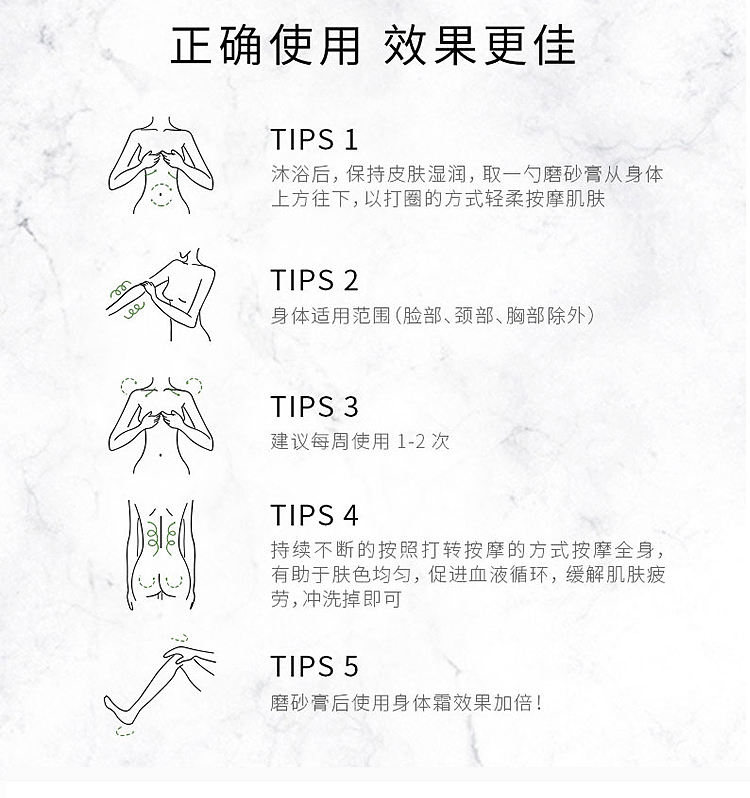 正确使用 效果更佳

TIPS 1
沐浴后，保持皮肤湿润，取一勺磨砂膏从身体上方往下，以打圈的方式轻柔按摩肌肤

TIPS 2
身体适用范围（脸部、颈部、胸部除外）

TIPS 3
建议每周使用 1-2 次

TIPS 4
持续不断的按照打转按摩的方式按摩全身，有助于肤色均匀，促进血液循环，缓解肌肤疲劳，冲洗掉即可

TIPS 5
磨砂膏后使用身体霜效果加倍！