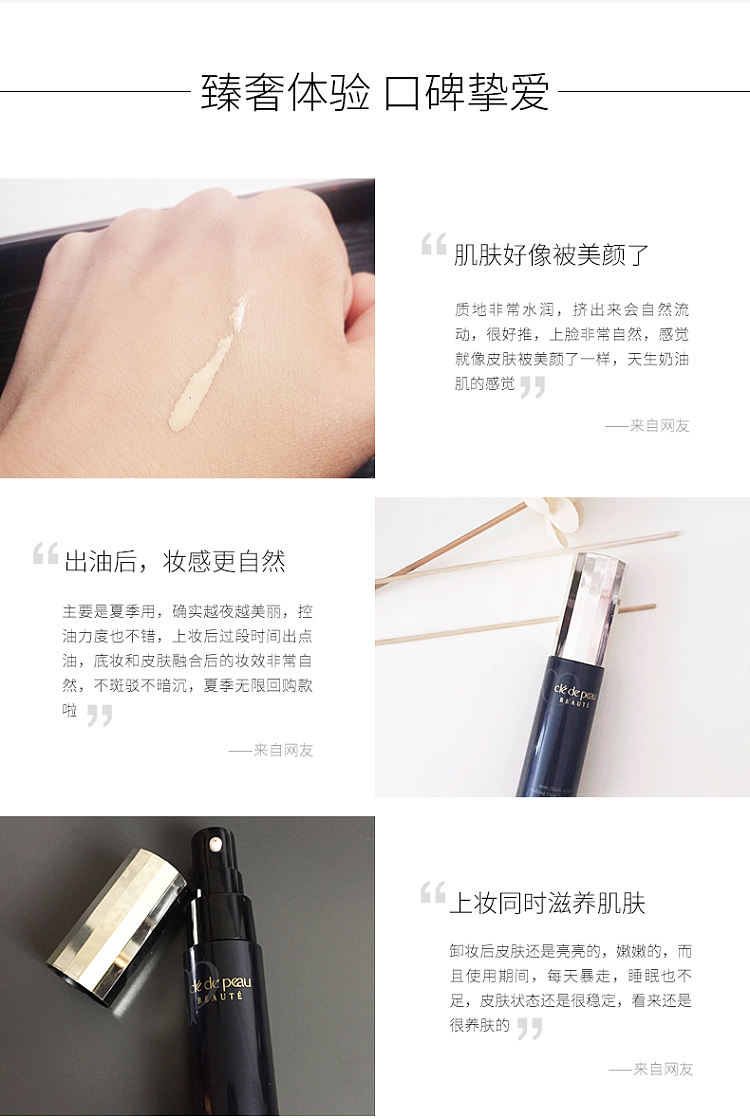 臻奢体验 口碑挚爱

“肌肤好像被美颜了

质地非常水润，挤出来会自然流动，很好推，上脸非常自然，感觉就像皮肤被美颜了一样，天生奶油肌的感觉”

——来自网友

“出油后，妆感更自然

主要是夏季用，确实越夜越美丽，控油力度也不错，上妆后过段时间出点油，底妆和皮肤融合后的妆效非常自然，不斑驳不暗沉，夏季无限回购款啦”

——来自网友

clé de peau BEAUTÉ

clé de peau BEAUTÉ

“上妆同时滋养肌肤

卸妆后皮肤还是亮亮的，嫩嫩的，而且使用期间，每天暴走，睡眠也不足，皮肤状态还是很稳定，看来还是很养肤的”

——来自网友