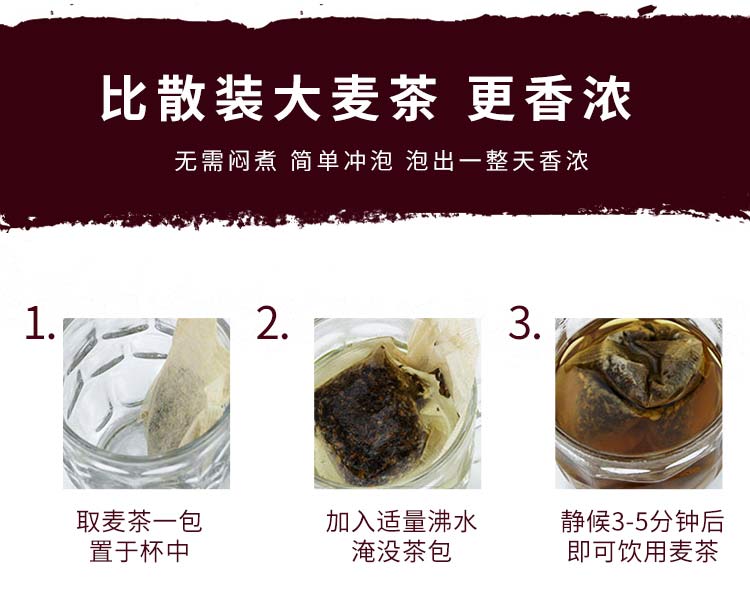 比散装大麦茶 更香浓

无需闷煮 简单冲泡 泡出一整天香浓

1.

取麦茶一包
置于杯中

2.

加入适量沸水
淹没茶包

3.

静候3-5分钟后
即可饮用麦茶