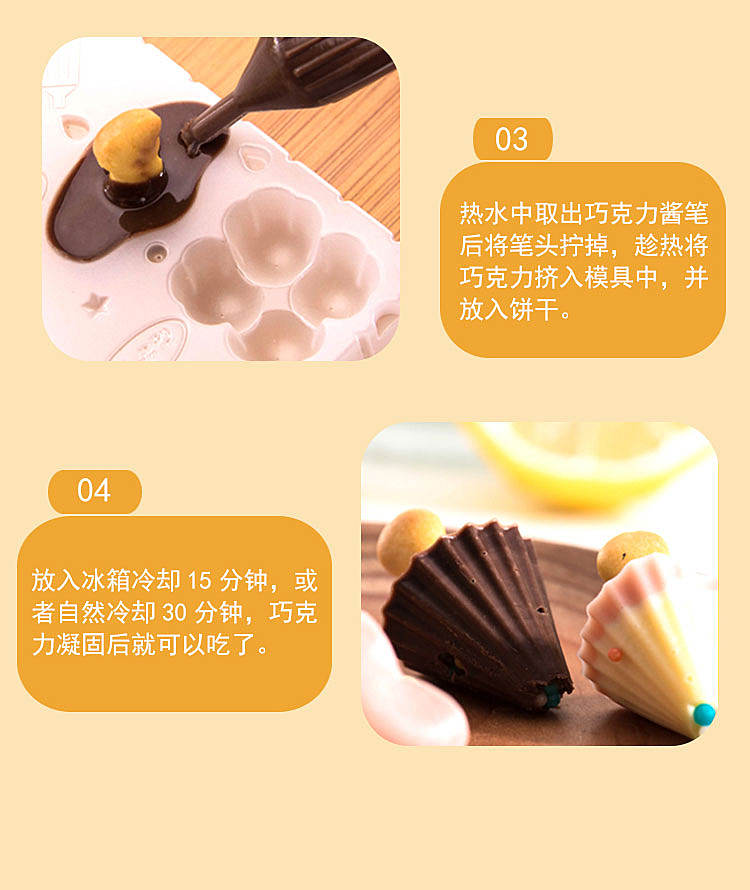 03

热水中取出巧克力酱笔后将笔头拧掉，趁热将巧克力挤入模具中，并放入饼干。

04

放入冰箱冷却 15 分钟，或者自然冷却 30 分钟，巧克力凝固后就可以吃了。