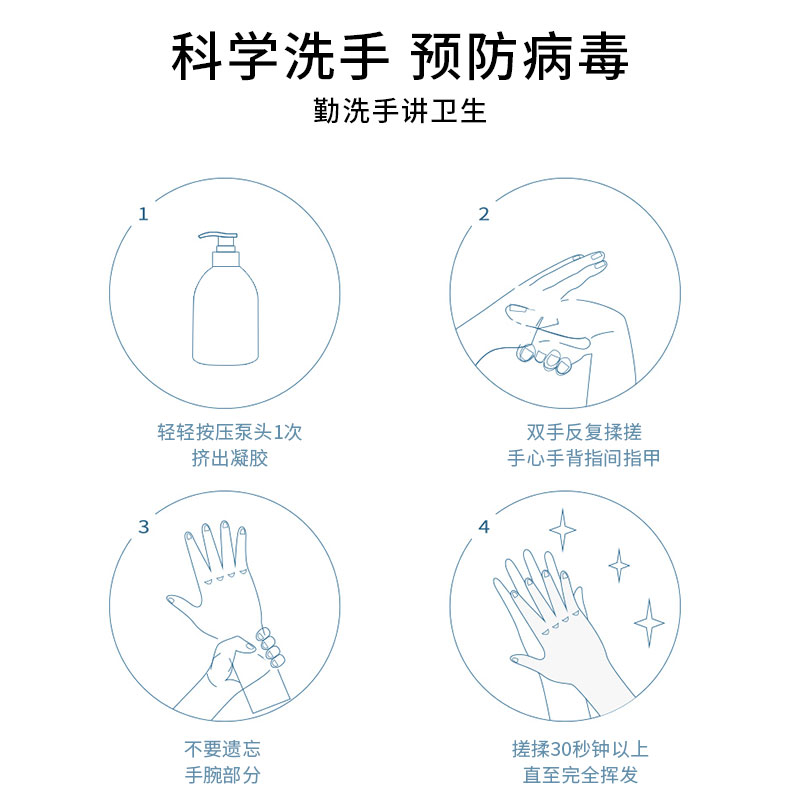 科学洗手 预防病毒

勤洗手讲卫生

1

轻轻按压泵头1次
挤出凝胶

2

双手反复揉搓
手心手背指间指甲

3

不要遗忘
手腕部分

4

搓揉30秒钟以上
直至完全挥发