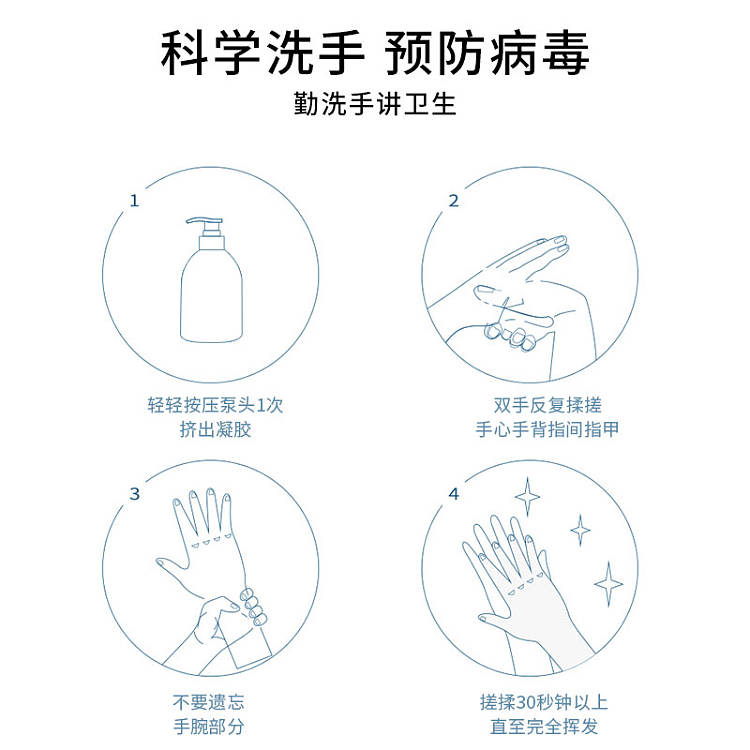 科学洗手 预防病毒
勤洗手讲卫生

1

轻轻按压泵头1次
挤出凝胶

2

双手反复揉搓
手心手背指间指甲

3

不要遗忘
手腕部分

4

搓揉30秒钟以上
直至完全挥发