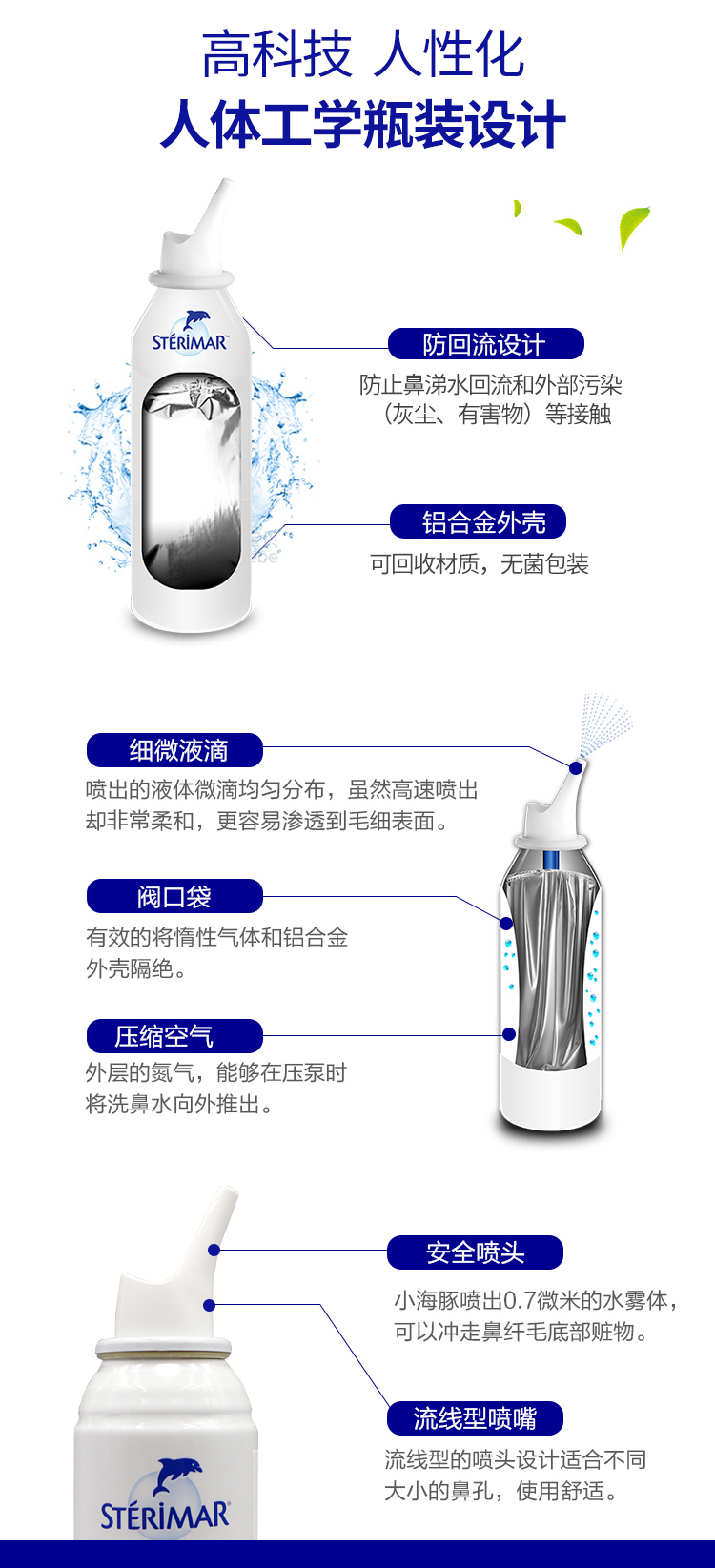 高科技 人性化
人体工学瓶装设计

STÉRIMAR

防回流设计
防止鼻涕水回流和外部污染（灰尘、有害物）等接触

铝合金外壳
可回收材质，无菌包装

细微液滴
喷出的液体微滴均匀分布，虽然高速喷出却非常柔和，更容易渗透到毛细表面。

阀口袋
有效的将惰性气体和铝合金外壳隔绝。

压缩空气
外层的氮气，能够在压泵时将洗鼻水向外推出。

安全喷头
小海豚喷出0.7微米的水雾体，可以冲走鼻纤毛底部赃物。

流线型喷嘴
流线型的喷头设计适合不同大小的鼻孔，使用舒适。

STÉRIMAR