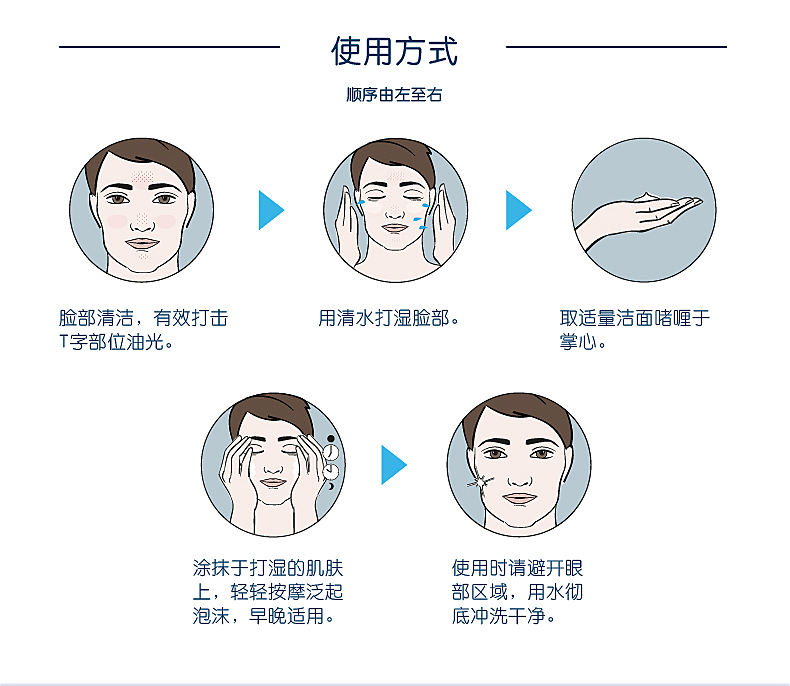 使用方式

顺序由左至右

脸部清洁，有效打击T字部位油光。

用清水打湿脸部。

取适量洁面啫喱于掌心。

涂抹于打湿的肌肤上，轻轻按摩泛起泡沫，早晚适用。

使用时请避开眼部区域，用水彻底冲洗干净。